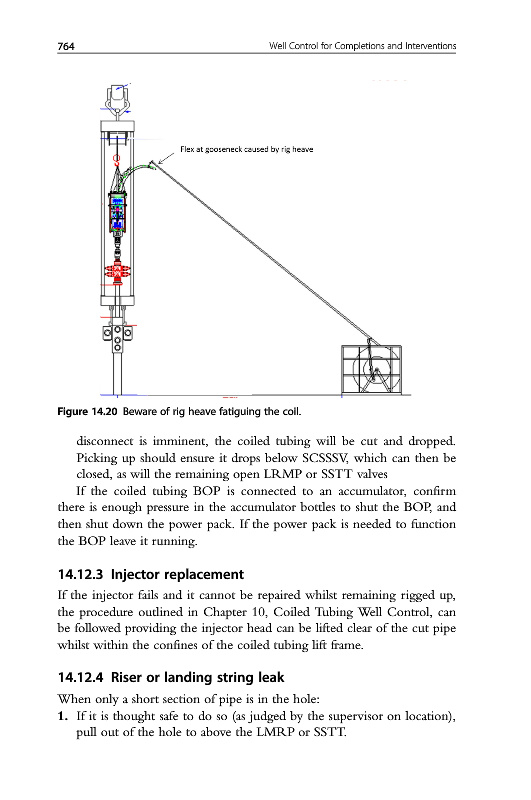 764 Well Control for Completions and Interventions

Flex at gooseneck caused by rig heave

Figure 14.20 Beware of rig heave fatiguing the coil.

disconnect is imminent, the coiled tubing will be cut and dropped. Picking up should ensure it drops below SCSSSV, which can then be closed, as will the remaining open LRMP or SSTT valves

If the coiled tubing BOP is connected to an accumulator, confirm there is enough pressure in the accumulator bottles to shut the BOP, and then shut down the power pack. If the power pack is needed to function the BOP leave it running.

14.12.3 Injector replacement

If the injector fails and it cannot be repaired whilst remaining rigged up, the procedure outlined in Chapter 10, Coiled Tubing Well Control, can be followed providing the injector head can be lifted clear of the cut pipe whilst within the confines of the coiled tubing lift frame.

14.12.4 Riser or landing string leak

When only a short section of pipe is in the hole:

1. If it is thought safe to do so (as judged by the supervisor on location), pull out of the hole to above the LMRP or SSTT.