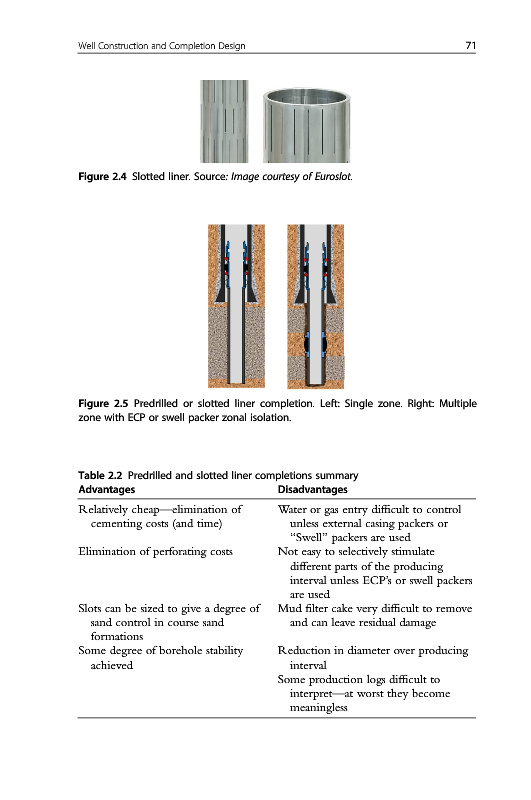 Well Construction and Completion Design 71

Figure 2.4 Slotted liner. Source: Image courtesy of Euroslot.

Figure 2.5 Predrilled or slotted liner completion. Left: Single zone. Right: Multiple zone with ECP or swell packer zonal isolation.

Table 2.2 Predrilled and slotted liner completions summary

| Advantages | Disadvantages |
|---|---|
| Relatively cheap—elimination of cementing costs (and time) | Water or gas entry difficult to control unless external casing packers or "Swell" packers are used |
| Elimination of perforating costs | Not easy to selectively stimulate different parts of the producing interval unless ECP's or swell packers are used |
| Slots can be sized to give a degree of sand control in course sand formations | Mud filter cake very difficult to remove and can leave residual damage |
| Some degree of borehole stability achieved | Reduction in diameter over producing interval |
| | Some production logs difficult to interpret—at worst they become meaningless |