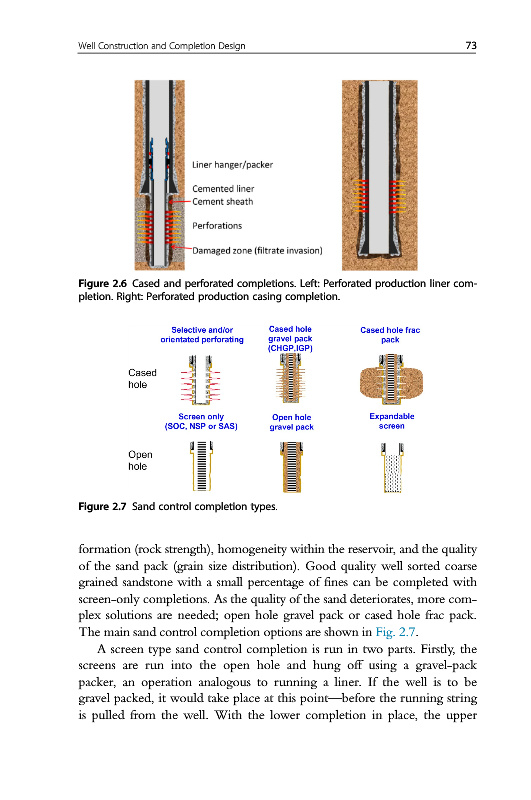 Well Construction and Completion Design 73

Liner hanger/packer

Cemented liner

Cement sheath

Perforations

Damaged zone (filtrate invasion)

**Figure 2.6** Cased and perforated completions. Left: Perforated production liner completion. Right: Perforated production casing completion.

Selective and/or orientated perforating

Cased hole gravel pack (CHGP,IGP)

Cased hole frac pack

Cased hole

Screen only (SOC, NSP or SAS)

Open hole gravel pack

Expandable screen

Open hole

**Figure 2.7** Sand control completion types.

formation (rock strength), homogeneity within the reservoir, and the quality of the sand pack (grain size distribution). Good quality well sorted coarse grained sandstone with a small percentage of fines can be completed with screen-only completions. As the quality of the sand deteriorates, more complex solutions are needed; open hole gravel pack or cased hole frac pack. The main sand control completion options are shown in Fig. 2.7.

A screen type sand control completion is run in two parts. Firstly, the screens are run into the open hole and hung off using a gravel-pack packer, an operation analogous to running a liner. If the well is to be gravel packed, it would take place at this point—before the running string is pulled from the well. With the lower completion in place, the upper