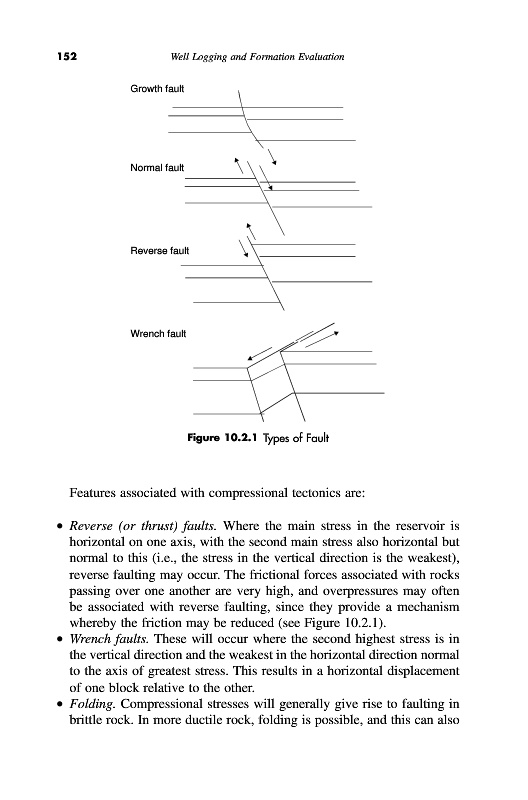 152 Well Logging and Formation Evaluation

Growth fault

Normal fault

Reverse fault

Wrench fault

Figure 10.2.1 Types of Fault

Features associated with compressional tectonics are:

• Reverse (or thrust) faults. Where the main stress in the reservoir is horizontal on one axis, with the second main stress also horizontal but normal to this (i.e., the stress in the vertical direction is the weakest), reverse faulting may occur. The frictional forces associated with rocks passing over one another are very high, and overpressures may often be associated with reverse faulting, since they provide a mechanism whereby the friction may be reduced (see Figure 10.2.1).
• Wrench faults. These will occur where the second highest stress is in the vertical direction and the weakest in the horizontal direction normal to the axis of greatest stress. This results in a horizontal displacement of one block relative to the other.
• Folding. Compressional stresses will generally give rise to faulting in brittle rock. In more ductile rock, folding is possible, and this can also