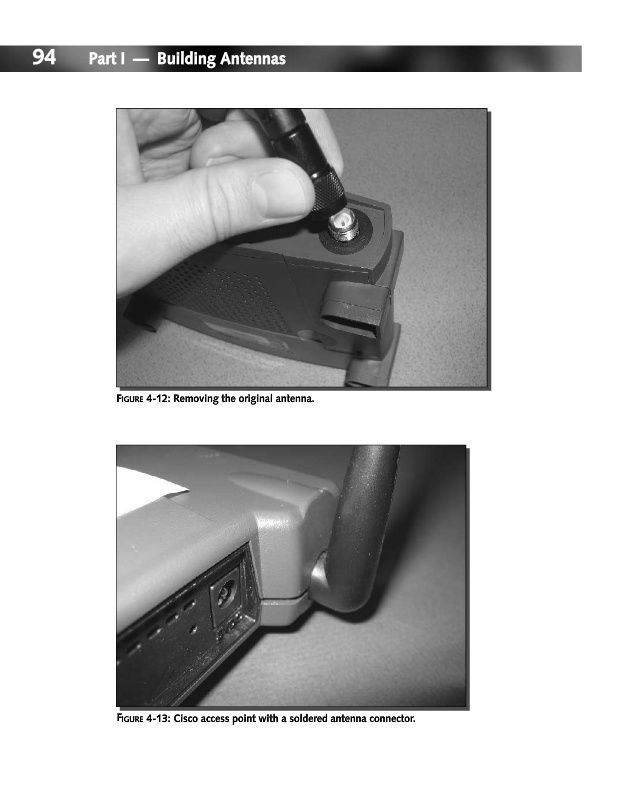 94 Part I — Building Antennas

FIGURE 4-12: Removing the original antenna.

FIGURE 4-13: Cisco access point with a soldered antenna connector.