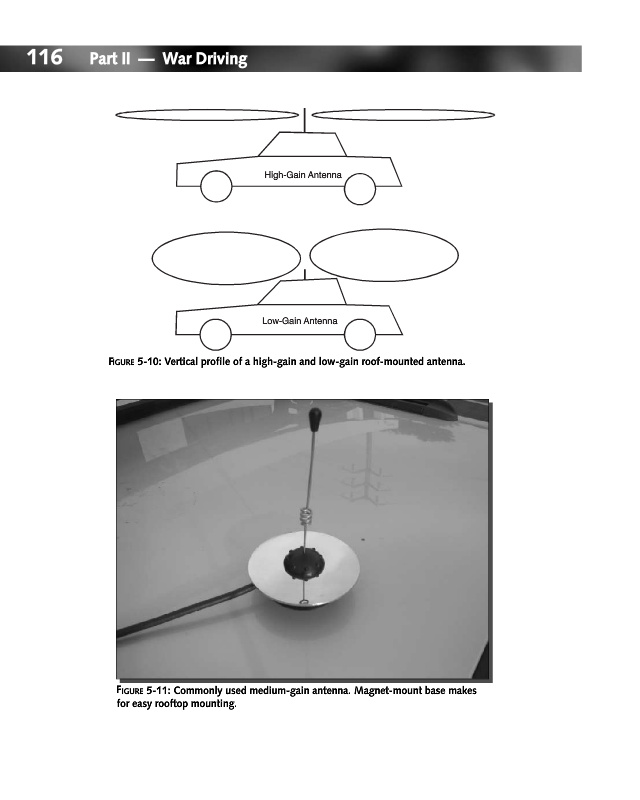 116 Part II — War Driving

High-Gain Antenna

Low-Gain Antenna

FIGURE 5-10: Vertical profile of a high-gain and low-gain roof-mounted antenna.

FIGURE 5-11: Commonly used medium-gain antenna. Magnet-mount base makes for easy rooftop mounting.