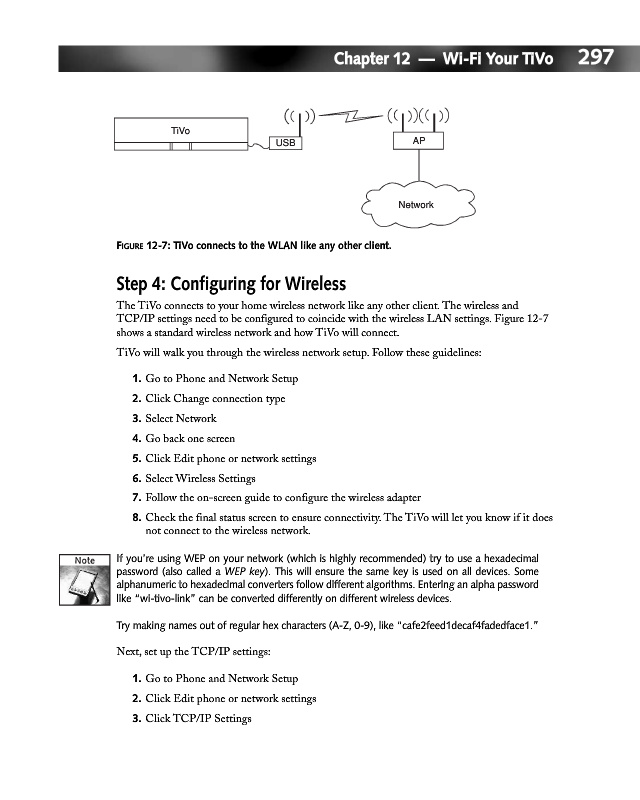 Chapter 12 — Wi-Fi Your TiVo 297

TiVo

USB

AP

Network

FIGURE 12-7: TiVo connects to the WLAN like any other client.

Step 4: Configuring for Wireless

The TiVo connects to your home wireless network like any other client. The wireless and TCP/IP settings need to be configured to coincide with the wireless LAN settings. Figure 12-7 shows a standard wireless network and how TiVo will connect.

TiVo will walk you through the wireless network setup. Follow these guidelines:

1. Go to Phone and Network Setup
2. Click Change connection type
3. Select Network
4. Go back one screen
5. Click Edit phone or network settings
6. Select Wireless Settings
7. Follow the on-screen guide to configure the wireless adapter
8. Check the final status screen to ensure connectivity. The TiVo will let you know if it does not connect to the wireless network.

Note

If you're using WEP on your network (which is highly recommended) try to use a hexadecimal password (also called a WEP key). This will ensure the same key is used on all devices. Some alphanumeric to hexadecimal converters follow different algorithms. Entering an alpha password like "wi-tivo-link" can be converted differently on different wireless devices.

Try making names out of regular hex characters (A-Z, 0-9), like "cafe2feed1decaf4fadedface1."

Next, set up the TCP/IP settings:

1. Go to Phone and Network Setup
2. Click Edit phone or network settings
3. Click TCP/IP Settings