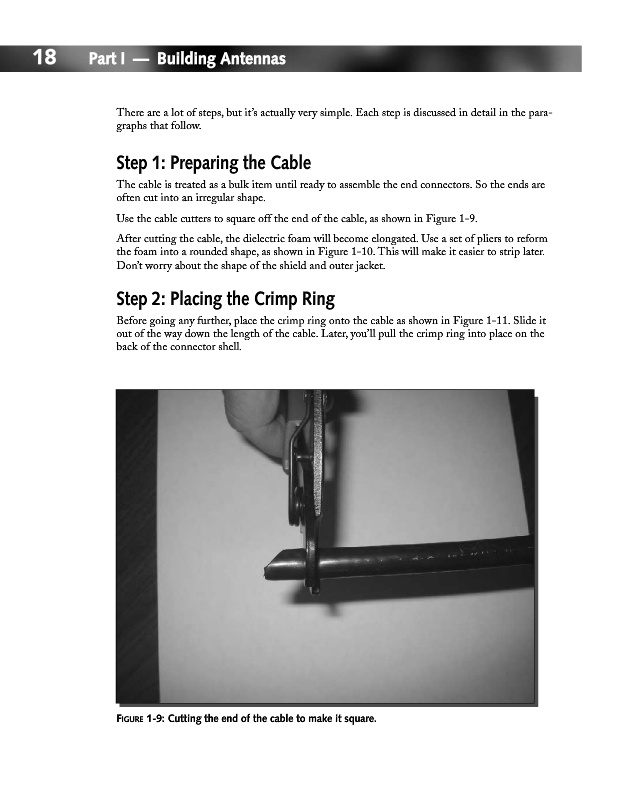 18 Part I — Building Antennas

There are a lot of steps, but it's actually very simple. Each step is discussed in detail in the paragraphs that follow.

Step 1: Preparing the Cable

The cable is treated as a bulk item until ready to assemble the end connectors. So the ends are often cut into an irregular shape.

Use the cable cutters to square off the end of the cable, as shown in Figure 1-9.

After cutting the cable, the dielectric foam will become elongated. Use a set of pliers to reform the foam into a rounded shape, as shown in Figure 1-10. This will make it easier to strip later. Don't worry about the shape of the shield and outer jacket.

Step 2: Placing the Crimp Ring

Before going any further, place the crimp ring onto the cable as shown in Figure 1-11. Slide it out of the way down the length of the cable. Later, you'll pull the crimp ring into place on the back of the connector shell.

FIGURE 1-9: Cutting the end of the cable to make it square.