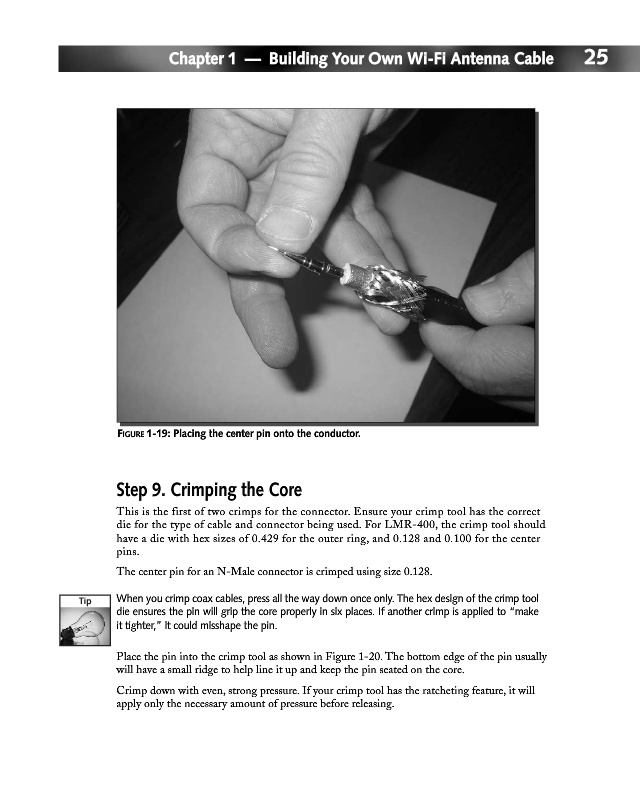 Chapter 1 — Building Your Own Wi-Fi Antenna Cable 25

FIGURE 1-19: Placing the center pin onto the conductor.

Step 9. Crimping the Core

This is the first of two crimps for the connector. Ensure your crimp tool has the correct die for the type of cable and connector being used. For LMR-400, the crimp tool should have a die with hex sizes of 0.429 for the outer ring, and 0.128 and 0.100 for the center pins.

The center pin for an N-Male connector is crimped using size 0.128.

Tip

When you crimp coax cables, press all the way down once only. The hex design of the crimp tool die ensures the pin will grip the core properly in six places. If another crimp is applied to "make it tighter," it could misshape the pin.

Place the pin into the crimp tool as shown in Figure 1-20. The bottom edge of the pin usually will have a small ridge to help line it up and keep the pin seated on the core.

Crimp down with even, strong pressure. If your crimp tool has the ratcheting feature, it will apply only the necessary amount of pressure before releasing.