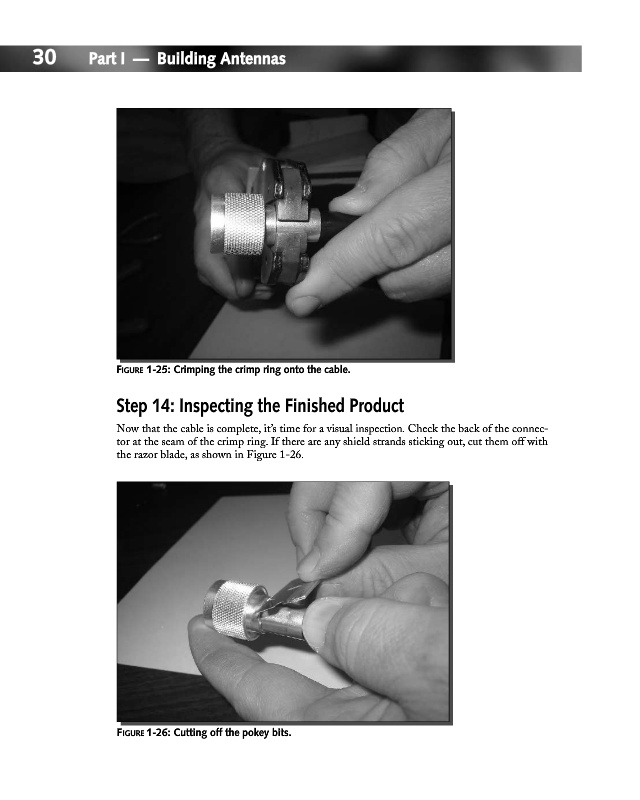 30 Part I — Building Antennas

FIGURE 1-25: Crimping the crimp ring onto the cable.

Step 14: Inspecting the Finished Product

Now that the cable is complete, it's time for a visual inspection. Check the back of the connector at the seam of the crimp ring. If there are any shield strands sticking out, cut them off with the razor blade, as shown in Figure 1-26.

FIGURE 1-26: Cutting off the pokey bits.