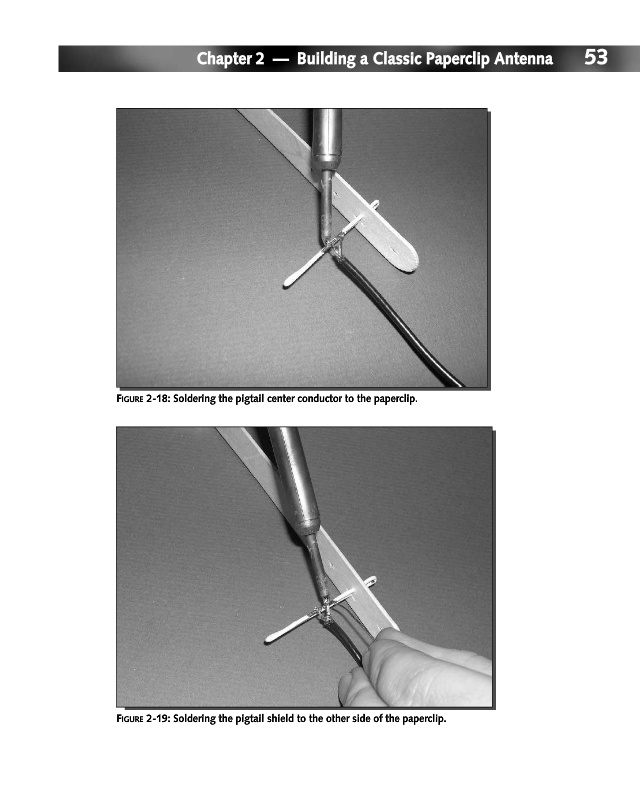 Chapter 2 — Building a Classic Paperclip Antenna 53

FIGURE 2-18: Soldering the pigtail center conductor to the paperclip.

FIGURE 2-19: Soldering the pigtail shield to the other side of the paperclip.