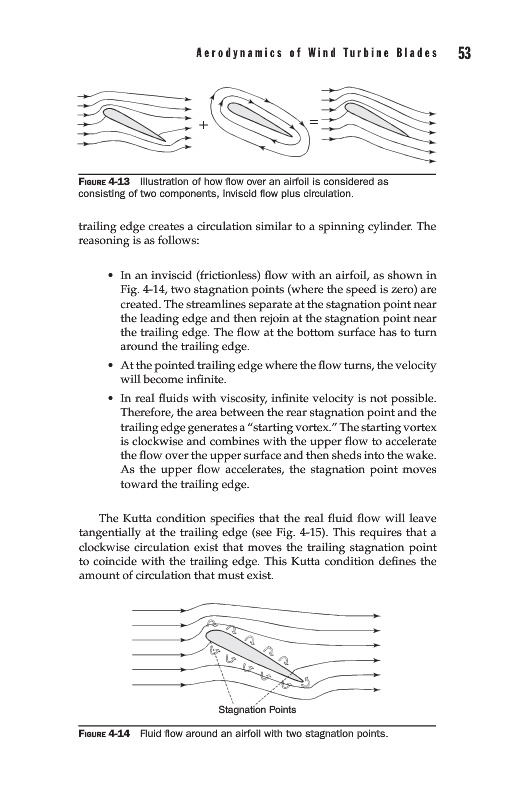 Aerodynamics of Wind Turbine Blades 53

+ =

FIGURE 4-13 Illustration of how flow over an airfoil is considered as consisting of two components, inviscid flow plus circulation.

trailing edge creates a circulation similar to a spinning cylinder. The reasoning is as follows:

• In an inviscid (frictionless) flow with an airfoil, as shown in Fig. 4-14, two stagnation points (where the speed is zero) are created. The streamlines separate at the stagnation point near the leading edge and then rejoin at the stagnation point near the trailing edge. The flow at the bottom surface has to turn around the trailing edge.

• At the pointed trailing edge where the flow turns, the velocity will become infinite.

• In real fluids with viscosity, infinite velocity is not possible. Therefore, the area between the rear stagnation point and the trailing edge generates a "starting vortex." The starting vortex is clockwise and combines with the upper flow to accelerate the flow over the upper surface and then sheds into the wake. As the upper flow accelerates, the stagnation point moves toward the trailing edge.

The Kutta condition specifies that the real fluid flow will leave tangentially at the trailing edge (see Fig. 4-15). This requires that a clockwise circulation exist that moves the trailing stagnation point to coincide with the trailing edge. This Kutta condition defines the amount of circulation that must exist.

Stagnation Points

FIGURE 4-14 Fluid flow around an airfoil with two stagnation points.