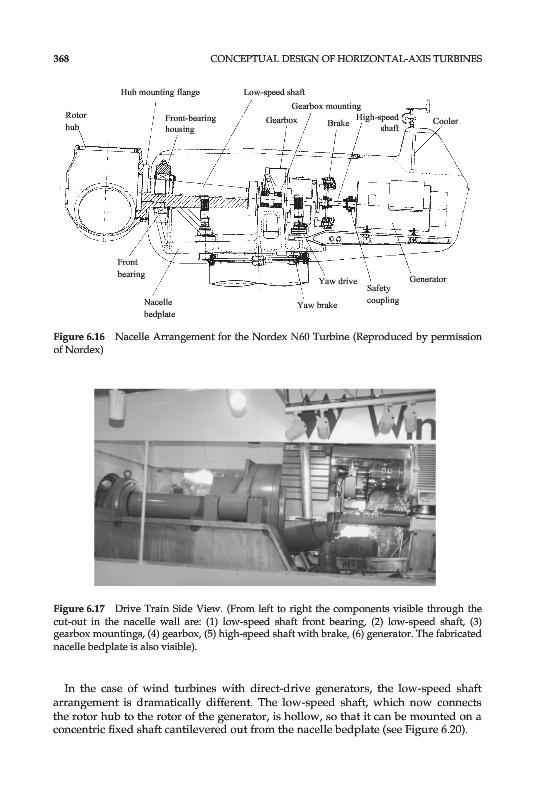 368 CONCEPTUAL DESIGN OF HORIZONTAL-AXIS TURBINES

Hub mounting flange
Low-speed shaft
Gearbox mounting
Rotor hub
Front-bearing housing
Gearbox
Brake
High-speed shaft
Cooler
Front bearing
Nacelle bedplate
Yaw drive
Yaw brake
Safety coupling
Generator

Figure 6.16 Nacelle Arrangement for the Nordex N60 Turbine (Reproduced by permission of Nordex)

Win

Figure 6.17 Drive Train Side View. (From left to right the components visible through the cut-out in the nacelle wall are: (1) low-speed shaft front bearing, (2) low-speed shaft, (3) gearbox mountings, (4) gearbox, (5) high-speed shaft with brake, (6) generator. The fabricated nacelle bedplate is also visible).

In the case of wind turbines with direct-drive generators, the low-speed shaft arrangement is dramatically different. The low-speed shaft, which now connects the rotor hub to the rotor of the generator, is hollow, so that it can be mounted on a concentric fixed shaft cantilevered out from the nacelle bedplate (see Figure 6.20).