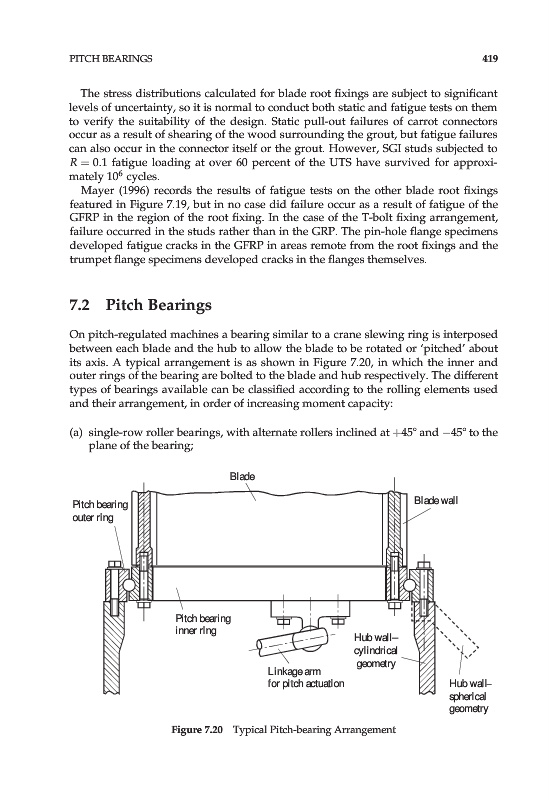 PITCH BEARINGS 419

The stress distributions calculated for blade root fixings are subject to significant levels of uncertainty, so it is normal to conduct both static and fatigue tests on them to verify the suitability of the design. Static pull-out failures of carrot connectors occur as a result of shearing of the wood surrounding the grout, but fatigue failures can also occur in the connector itself or the grout. However, SGI studs subjected to $R = 0.1$ fatigue loading at over 60 percent of the UTS have survived for approximately $10^6$ cycles.

Mayer (1996) records the results of fatigue tests on the other blade root fixings featured in Figure 7.19, but in no case did failure occur as a result of fatigue of the GFRP in the region of the root fixing. In the case of the T-bolt fixing arrangement, failure occurred in the studs rather than in the GRP. The pin-hole flange specimens developed fatigue cracks in the GFRP in areas remote from the root fixings and the trumpet flange specimens developed cracks in the flanges themselves.

7.2 Pitch Bearings

On pitch-regulated machines a bearing similar to a crane slewing ring is interposed between each blade and the hub to allow the blade to be rotated or 'pitched' about its axis. A typical arrangement is as shown in Figure 7.20, in which the inner and outer rings of the bearing are bolted to the blade and hub respectively. The different types of bearings available can be classified according to the rolling elements used and their arrangement, in order of increasing moment capacity:

(a) single-row roller bearings, with alternate rollers inclined at $+45°$ and $-45°$ to the plane of the bearing;

Blade
Pitch bearing outer ring
Blade wall
Pitch bearing inner ring
Hub wall– cylindrical geometry
Linkage arm for pitch actuation
Hub wall– spherical geometry

Figure 7.20 Typical Pitch-bearing Arrangement