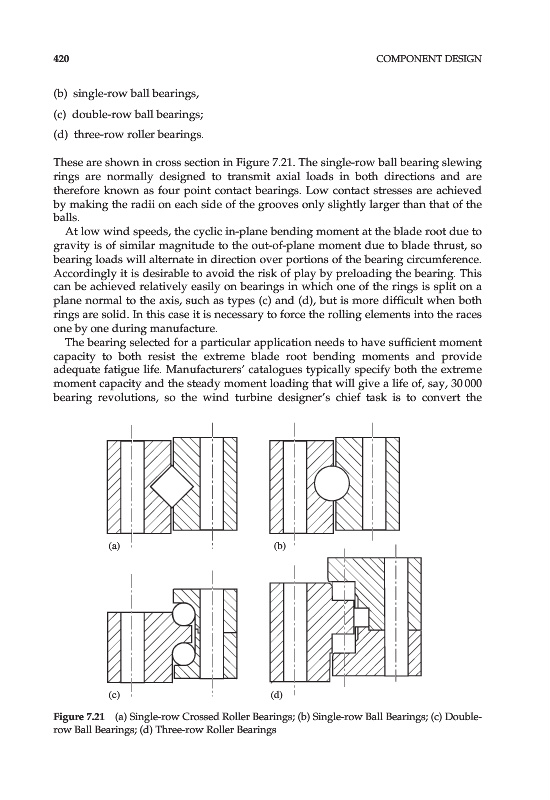 420 COMPONENT DESIGN

(b) single-row ball bearings,

(c) double-row ball bearings;

(d) three-row roller bearings.

These are shown in cross section in Figure 7.21. The single-row ball bearing slewing rings are normally designed to transmit axial loads in both directions and are therefore known as four point contact bearings. Low contact stresses are achieved by making the radii on each side of the grooves only slightly larger than that of the balls.

At low wind speeds, the cyclic in-plane bending moment at the blade root due to gravity is of similar magnitude to the out-of-plane moment due to blade thrust, so bearing loads will alternate in direction over portions of the bearing circumference. Accordingly it is desirable to avoid the risk of play by preloading the bearing. This can be achieved relatively easily on bearings in which one of the rings is split on a plane normal to the axis, such as types (c) and (d), but is more difficult when both rings are solid. In this case it is necessary to force the rolling elements into the races one by one during manufacture.

The bearing selected for a particular application needs to have sufficient moment capacity to both resist the extreme blade root bending moments and provide adequate fatigue life. Manufacturers' catalogues typically specify both the extreme moment capacity and the steady moment loading that will give a life of, say, 30 000 bearing revolutions, so the wind turbine designer's chief task is to convert the

(a)

(b)

(c)

(d)

Figure 7.21 (a) Single-row Crossed Roller Bearings; (b) Single-row Ball Bearings; (c) Double-row Ball Bearings; (d) Three-row Roller Bearings