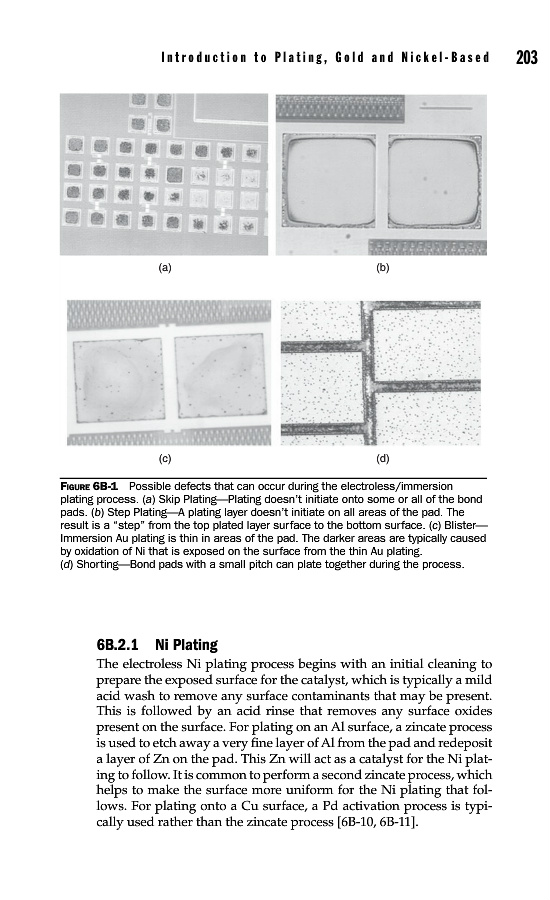 Introduction to Plating, Gold and Nickel-Based 203

(a)

(b)

(c)

(d)

FIGURE 6B-1 Possible defects that can occur during the electroless/immersion plating process. (a) Skip Plating—Plating doesn't initiate onto some or all of the bond pads. (b) Step Plating—A plating layer doesn't initiate on all areas of the pad. The result is a "step" from the top plated layer surface to the bottom surface. (c) Blister—Immersion Au plating is thin in areas of the pad. The darker areas are typically caused by oxidation of Ni that is exposed on the surface from the thin Au plating. (d) Shorting—Bond pads with a small pitch can plate together during the process.

6B.2.1 Ni Plating

The electroless Ni plating process begins with an initial cleaning to prepare the exposed surface for the catalyst, which is typically a mild acid wash to remove any surface contaminants that may be present. This is followed by an acid rinse that removes any surface oxides present on the surface. For plating on an Al surface, a zincate process is used to etch away a very fine layer of Al from the pad and redeposit a layer of Zn on the pad. This Zn will act as a catalyst for the Ni plating to follow. It is common to perform a second zincate process, which helps to make the surface more uniform for the Ni plating that follows. For plating onto a Cu surface, a Pd activation process is typically used rather than the zincate process [6B-10, 6B-11].