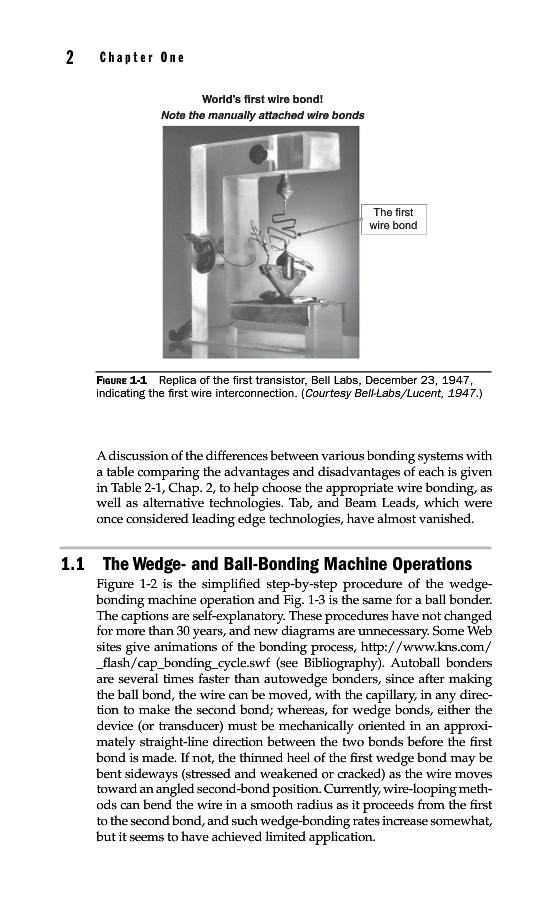 2 Chapter One

World's first wire bond!
Note the manually attached wire bonds

The first wire bond

FIGURE 1-1 Replica of the first transistor, Bell Labs, December 23, 1947, indicating the first wire interconnection. (Courtesy Bell-Labs/Lucent, 1947.)

A discussion of the differences between various bonding systems with a table comparing the advantages and disadvantages of each is given in Table 2-1, Chap. 2, to help choose the appropriate wire bonding, as well as alternative technologies. Tab, and Beam Leads, which were once considered leading edge technologies, have almost vanished.

1.1 The Wedge- and Ball-Bonding Machine Operations

Figure 1-2 is the simplified step-by-step procedure of the wedge-bonding machine operation and Fig. 1-3 is the same for a ball bonder. The captions are self-explanatory. These procedures have not changed for more than 30 years, and new diagrams are unnecessary. Some Web sites give animations of the bonding process, http://www.kns.com/_flash/cap_bonding_cycle.swf (see Bibliography). Autoball bonders are several times faster than autowedge bonders, since after making the ball bond, the wire can be moved, with the capillary, in any direction to make the second bond; whereas, for wedge bonds, either the device (or transducer) must be mechanically oriented in an approximately straight-line direction between the two bonds before the first bond is made. If not, the thinned heel of the first wedge bond may be bent sideways (stressed and weakened or cracked) as the wire moves toward an angled second-bond position. Currently, wire-looping methods can bend the wire in a smooth radius as it proceeds from the first to the second bond, and such wedge-bonding rates increase somewhat, but it seems to have achieved limited application.