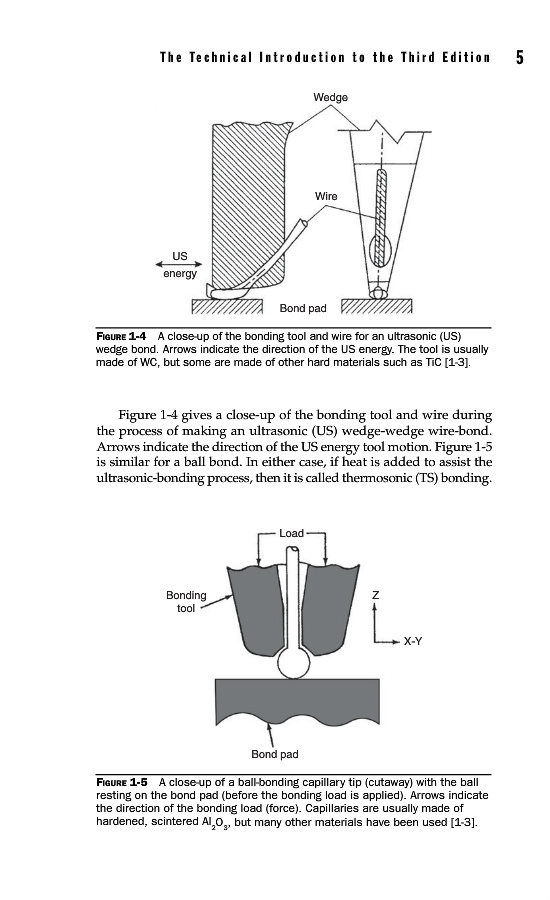 The Technical Introduction to the Third Edition 5

Wedge

Wire

US energy

Bond pad

FIGURE 1-4 A close-up of the bonding tool and wire for an ultrasonic (US) wedge bond. Arrows indicate the direction of the US energy. The tool is usually made of WC, but some are made of other hard materials such as TiC [1-3].

Figure 1-4 gives a close-up of the bonding tool and wire during the process of making an ultrasonic (US) wedge-wedge wire-bond. Arrows indicate the direction of the US energy tool motion. Figure 1-5 is similar for a ball bond. In either case, if heat is added to assist the ultrasonic-bonding process, then it is called thermosonic (TS) bonding.

Load

Bonding tool

Z

X-Y

Bond pad

FIGURE 1-5 A close-up of a ball-bonding capillary tip (cutaway) with the ball resting on the bond pad (before the bonding load is applied). Arrows indicate the direction of the bonding load (force). Capillaries are usually made of hardened, scintered $Al_2O_3$, but many other materials have been used [1-3].