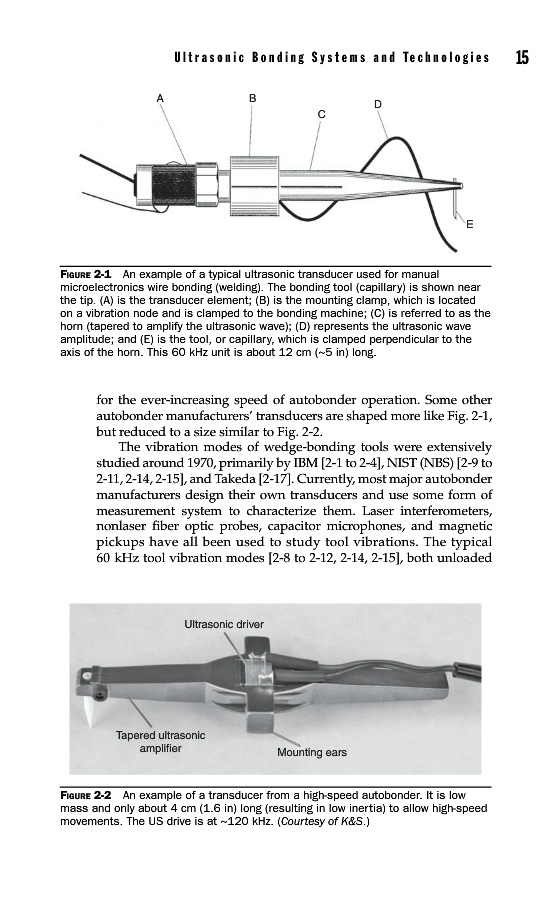 Ultrasonic Bonding Systems and Technologies 15

A
B
C
D
E

FIGURE 2-1 An example of a typical ultrasonic transducer used for manual microelectronics wire bonding (welding). The bonding tool (capillary) is shown near the tip. (A) is the transducer element; (B) is the mounting clamp, which is located on a vibration node and is clamped to the bonding machine; (C) is referred to as the horn (tapered to amplify the ultrasonic wave); (D) represents the ultrasonic wave amplitude; and (E) is the tool, or capillary, which is clamped perpendicular to the axis of the horn. This 60 kHz unit is about 12 cm (~5 in) long.

for the ever-increasing speed of autobonder operation. Some other autobonder manufacturers' transducers are shaped more like Fig. 2-1, but reduced to a size similar to Fig. 2-2.

The vibration modes of wedge-bonding tools were extensively studied around 1970, primarily by IBM [2-1 to 2-4], NIST (NBS) [2-9 to 2-11, 2-14, 2-15], and Takeda [2-17]. Currently, most major autobonder manufacturers design their own transducers and use some form of measurement system to characterize them. Laser interferometers, nonlaser fiber optic probes, capacitor microphones, and magnetic pickups have all been used to study tool vibrations. The typical 60 kHz tool vibration modes [2-8 to 2-12, 2-14, 2-15], both unloaded

Ultrasonic driver
Tapered ultrasonic amplifier
Mounting ears

FIGURE 2-2 An example of a transducer from a high-speed autobonder. It is low mass and only about 4 cm (1.6 in) long (resulting in low inertia) to allow high-speed movements. The US drive is at ~120 kHz. (Courtesy of K&S.)