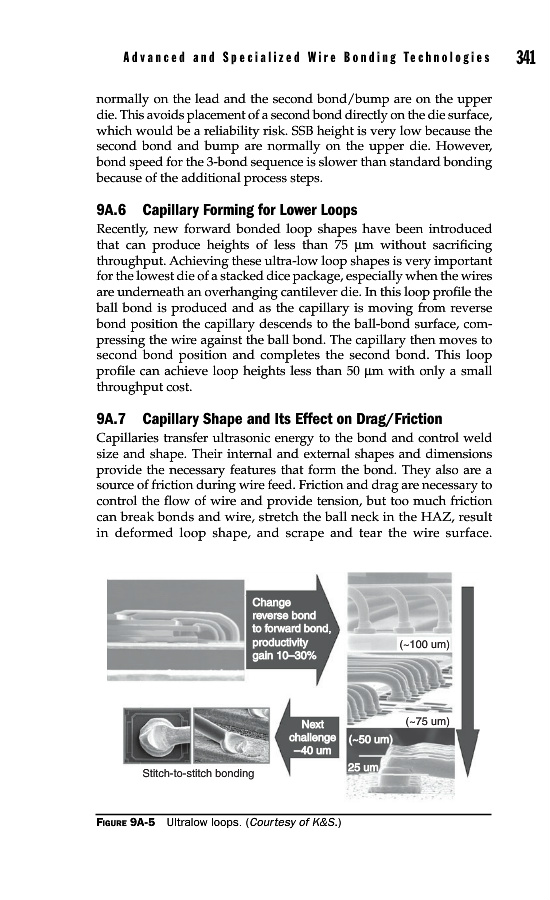 Advanced and Specialized Wire Bonding Technologies 341

normally on the lead and the second bond/bump are on the upper die. This avoids placement of a second bond directly on the die surface, which would be a reliability risk. SSB height is very low because the second bond and bump are normally on the upper die. However, bond speed for the 3-bond sequence is slower than standard bonding because of the additional process steps.

9A.6 Capillary Forming for Lower Loops

Recently, new forward bonded loop shapes have been introduced that can produce heights of less than 75 μm without sacrificing throughput. Achieving these ultra-low loop shapes is very important for the lowest die of a stacked dice package, especially when the wires are underneath an overhanging cantilever die. In this loop profile the ball bond is produced and as the capillary is moving from reverse bond position the capillary descends to the ball-bond surface, compressing the wire against the ball bond. The capillary then moves to second bond position and completes the second bond. This loop profile can achieve loop heights less than 50 μm with only a small throughput cost.

9A.7 Capillary Shape and Its Effect on Drag/Friction

Capillaries transfer ultrasonic energy to the bond and control weld size and shape. Their internal and external shapes and dimensions provide the necessary features that form the bond. They also are a source of friction during wire feed. Friction and drag are necessary to control the flow of wire and provide tension, but too much friction can break bonds and wire, stretch the ball neck in the HAZ, result in deformed loop shape, and scrape and tear the wire surface.

Change reverse bond to forward bond, productivity gain 10–30%

(~100 um)

(~75 um)

Next challenge –40 um

(~50 um)

25 um

Stitch-to-stitch bonding

FIGURE 9A-5 Ultralow loops. (Courtesy of K&S.)