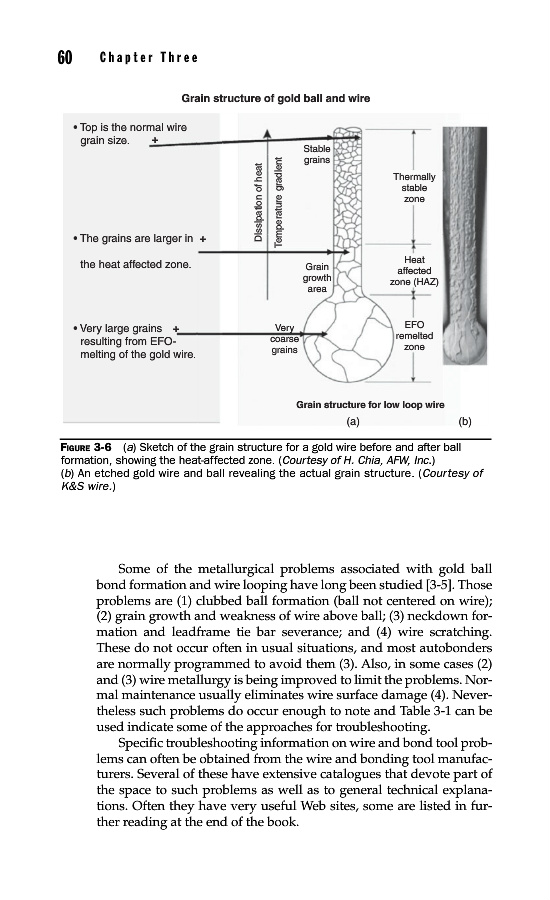 60 Chapter Three

Grain structure of gold ball and wire

• Top is the normal wire grain size. +

• The grains are larger in +

the heat affected zone.

• Very large grains + resulting from EFO-melting of the gold wire.

Dissipation of heat

Temperature gradient

Stable grains

Grain growth area

Very coarse grains

Thermally stable zone

Heat affected zone (HAZ)

EFO remelted zone

Grain structure for low loop wire

(a)

(b)

FIGURE 3-6 (a) Sketch of the grain structure for a gold wire before and after ball formation, showing the heat-affected zone. (Courtesy of H. Chia, AFW, Inc.) (b) An etched gold wire and ball revealing the actual grain structure. (Courtesy of K&S wire.)

Some of the metallurgical problems associated with gold ball bond formation and wire looping have long been studied [3-5]. Those problems are (1) clubbed ball formation (ball not centered on wire); (2) grain growth and weakness of wire above ball; (3) neckdown formation and leadframe tie bar severance; and (4) wire scratching. These do not occur often in usual situations, and most autobonders are normally programmed to avoid them (3). Also, in some cases (2) and (3) wire metallurgy is being improved to limit the problems. Normal maintenance usually eliminates wire surface damage (4). Nevertheless such problems do occur enough to note and Table 3-1 can be used indicate some of the approaches for troubleshooting.

Specific troubleshooting information on wire and bond tool problems can often be obtained from the wire and bonding tool manufacturers. Several of these have extensive catalogues that devote part of the space to such problems as well as to general technical explanations. Often they have very useful Web sites, some are listed in further reading at the end of the book.