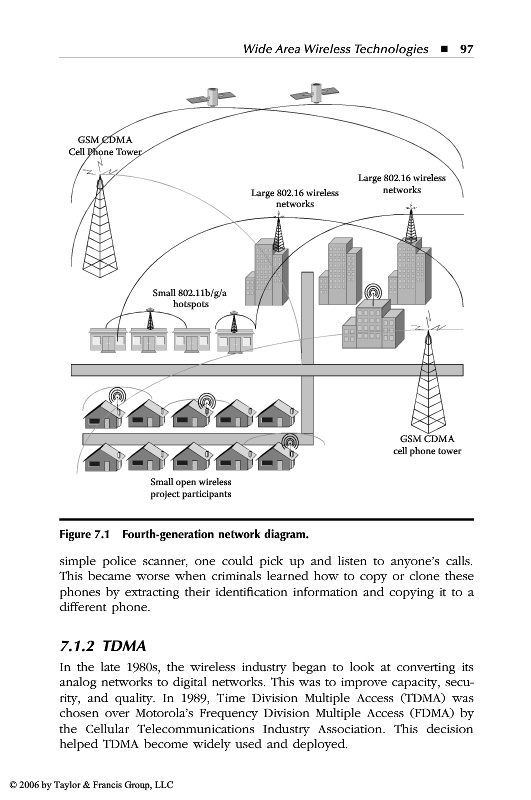 Wide Area Wireless Technologies ■ 97

GSM CDMA Cell Phone Tower

Large 802.16 wireless networks

Large 802.16 wireless networks

Small 802.11b/g/a hotspots

GSM CDMA cell phone tower

Small open wireless project participants

Figure 7.1 Fourth-generation network diagram.

simple police scanner, one could pick up and listen to anyone's calls. This became worse when criminals learned how to copy or clone these phones by extracting their identification information and copying it to a different phone.

7.1.2 TDMA

In the late 1980s, the wireless industry began to look at converting its analog networks to digital networks. This was to improve capacity, security, and quality. In 1989, Time Division Multiple Access (TDMA) was chosen over Motorola's Frequency Division Multiple Access (FDMA) by the Cellular Telecommunications Industry Association. This decision helped TDMA become widely used and deployed.

© 2006 by Taylor & Francis Group, LLC