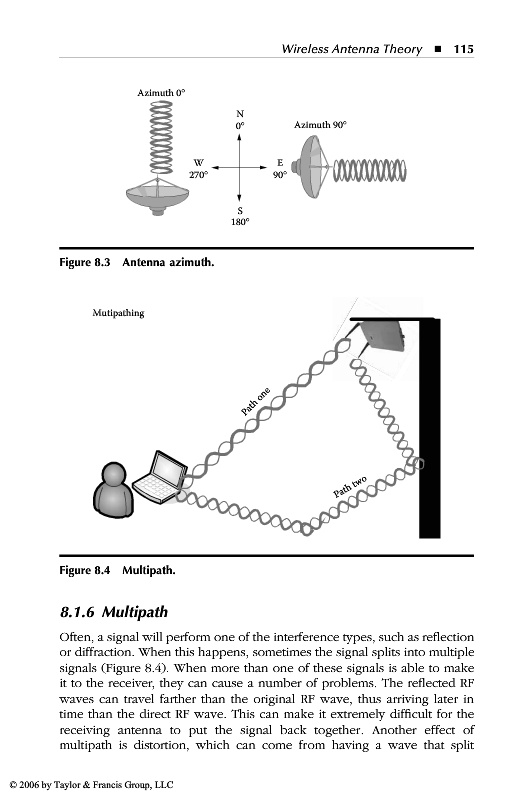 Wireless Antenna Theory ■ 115

Azimuth 0°

N
0°

Azimuth 90°

W
270°

E
90°

S
180°

Figure 8.3 Antenna azimuth.

Mutipathing

Path one

Path two

Figure 8.4 Multipath.

8.1.6 Multipath

Often, a signal will perform one of the interference types, such as reflection or diffraction. When this happens, sometimes the signal splits into multiple signals (Figure 8.4). When more than one of these signals is able to make it to the receiver, they can cause a number of problems. The reflected RF waves can travel farther than the original RF wave, thus arriving later in time than the direct RF wave. This can make it extremely difficult for the receiving antenna to put the signal back together. Another effect of multipath is distortion, which can come from having a wave that split

© 2006 by Taylor & Francis Group, LLC