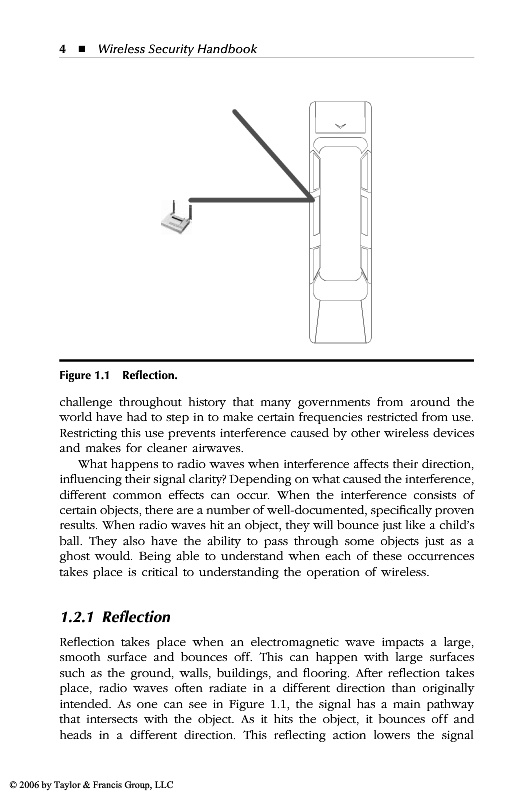 4 ■ Wireless Security Handbook

Figure 1.1 Reflection.

challenge throughout history that many governments from around the world have had to step in to make certain frequencies restricted from use. Restricting this use prevents interference caused by other wireless devices and makes for cleaner airwaves.

What happens to radio waves when interference affects their direction, influencing their signal clarity? Depending on what caused the interference, different common effects can occur. When the interference consists of certain objects, there are a number of well-documented, specifically proven results. When radio waves hit an object, they will bounce just like a child's ball. They also have the ability to pass through some objects just as a ghost would. Being able to understand when each of these occurrences takes place is critical to understanding the operation of wireless.

1.2.1 Reflection

Reflection takes place when an electromagnetic wave impacts a large, smooth surface and bounces off. This can happen with large surfaces such as the ground, walls, buildings, and flooring. After reflection takes place, radio waves often radiate in a different direction than originally intended. As one can see in Figure 1.1, the signal has a main pathway that intersects with the object. As it hits the object, it bounces off and heads in a different direction. This reflecting action lowers the signal

© 2006 by Taylor & Francis Group, LLC