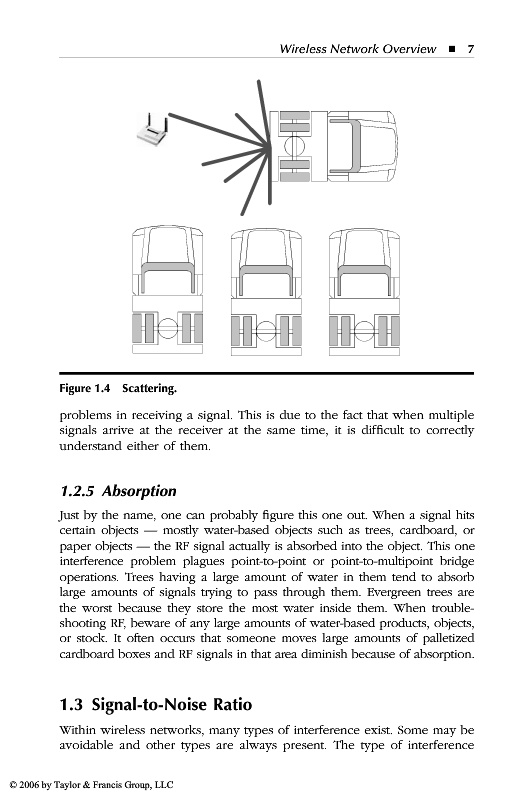 Wireless Network Overview ■ 7

Figure 1.4 Scattering.

problems in receiving a signal. This is due to the fact that when multiple signals arrive at the receiver at the same time, it is difficult to correctly understand either of them.

1.2.5 Absorption

Just by the name, one can probably figure this one out. When a signal hits certain objects — mostly water-based objects such as trees, cardboard, or paper objects — the RF signal actually is absorbed into the object. This one interference problem plagues point-to-point or point-to-multipoint bridge operations. Trees having a large amount of water in them tend to absorb large amounts of signals trying to pass through them. Evergreen trees are the worst because they store the most water inside them. When troubleshooting RF, beware of any large amounts of water-based products, objects, or stock. It often occurs that someone moves large amounts of palletized cardboard boxes and RF signals in that area diminish because of absorption.

1.3 Signal-to-Noise Ratio

Within wireless networks, many types of interference exist. Some may be avoidable and other types are always present. The type of interference

© 2006 by Taylor & Francis Group, LLC