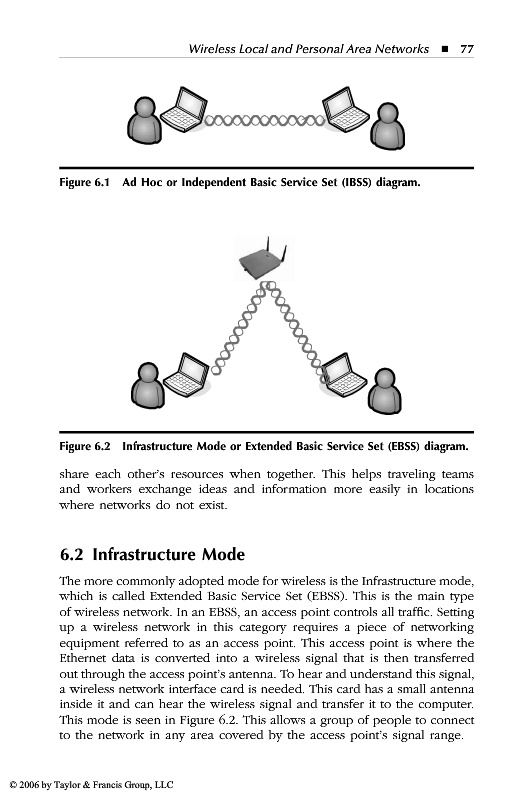 Wireless Local and Personal Area Networks ■ 77

Figure 6.1 Ad Hoc or Independent Basic Service Set (IBSS) diagram.

Figure 6.2 Infrastructure Mode or Extended Basic Service Set (EBSS) diagram.

share each other's resources when together. This helps traveling teams and workers exchange ideas and information more easily in locations where networks do not exist.

6.2 Infrastructure Mode

The more commonly adopted mode for wireless is the Infrastructure mode, which is called Extended Basic Service Set (EBSS). This is the main type of wireless network. In an EBSS, an access point controls all traffic. Setting up a wireless network in this category requires a piece of networking equipment referred to as an access point. This access point is where the Ethernet data is converted into a wireless signal that is then transferred out through the access point's antenna. To hear and understand this signal, a wireless network interface card is needed. This card has a small antenna inside it and can hear the wireless signal and transfer it to the computer. This mode is seen in Figure 6.2. This allows a group of people to connect to the network in any area covered by the access point's signal range.

© 2006 by Taylor & Francis Group, LLC