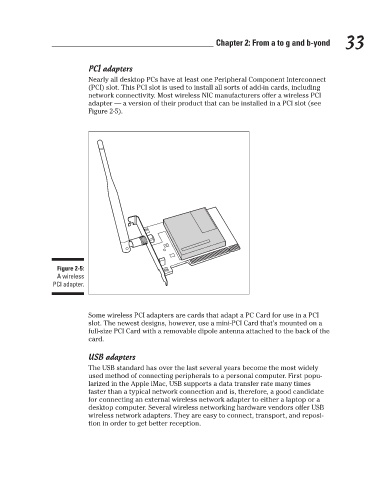 Chapter 2: From a to g and b-yond 33

PCI adapters

Nearly all desktop PCs have at least one Peripheral Component Interconnect (PCI) slot. This PCI slot is used to install all sorts of add-in cards, including network connectivity. Most wireless NIC manufacturers offer a wireless PCI adapter — a version of their product that can be installed in a PCI slot (see Figure 2-5).

Figure 2-5: A wireless PCI adapter.

Some wireless PCI adapters are cards that adapt a PC Card for use in a PCI slot. The newest designs, however, use a mini-PCI Card that's mounted on a full-size PCI Card with a removable dipole antenna attached to the back of the card.

USB adapters

The USB standard has over the last several years become the most widely used method of connecting peripherals to a personal computer. First popularized in the Apple iMac, USB supports a data transfer rate many times faster than a typical network connection and is, therefore, a good candidate for connecting an external wireless network adapter to either a laptop or a desktop computer. Several wireless networking hardware vendors offer USB wireless network adapters. They are easy to connect, transport, and reposition in order to get better reception.