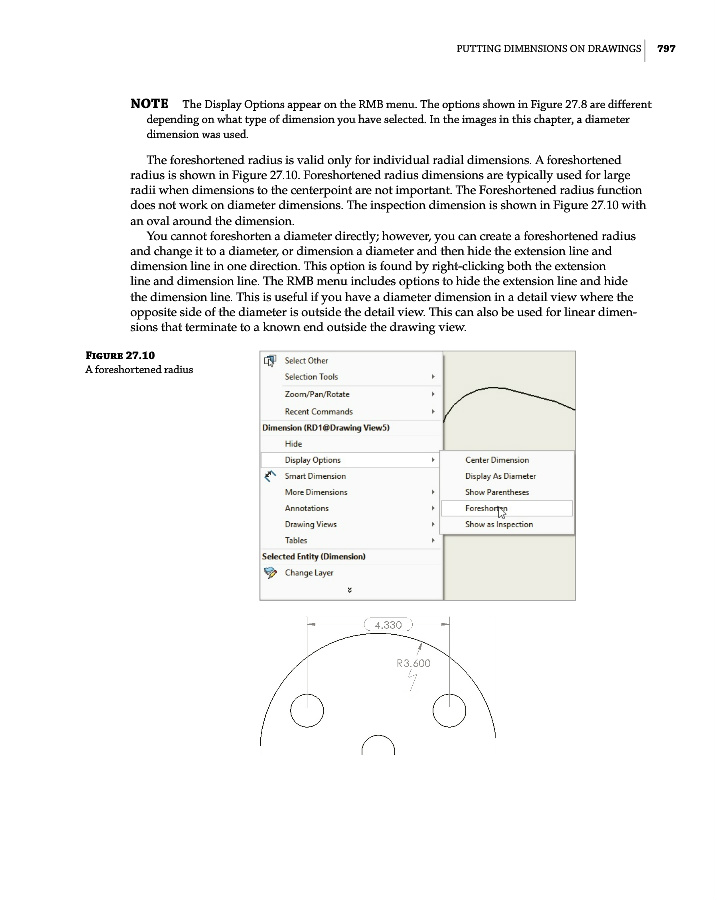 PUTTING DIMENSIONS ON DRAWINGS 797

NOTE The Display Options appear on the RMB menu. The options shown in Figure 27.8 are different depending on what type of dimension you have selected. In the images in this chapter, a diameter dimension was used.

The foreshortened radius is valid only for individual radial dimensions. A foreshortened radius is shown in Figure 27.10. Foreshortened radius dimensions are typically used for large radii when dimensions to the centerpoint are not important. The Foreshortened radius function does not work on diameter dimensions. The inspection dimension is shown in Figure 27.10 with an oval around the dimension.

You cannot foreshorten a diameter directly; however, you can create a foreshortened radius and change it to a diameter, or dimension a diameter and then hide the extension line and dimension line in one direction. This option is found by right-clicking both the extension line and dimension line. The RMB menu includes options to hide the extension line and hide the dimension line. This is useful if you have a diameter dimension in a detail view where the opposite side of the diameter is outside the detail view. This can also be used for linear dimensions that terminate to a known end outside the drawing view.

FIGURE 27.10
A foreshortened radius

Select Other
Selection Tools
Zoom/Pan/Rotate
Recent Commands
Dimension (RD1@Drawing View5)
Hide
Display Options
Smart Dimension
More Dimensions
Annotations
Drawing Views
Tables
Selected Entity (Dimension)
Change Layer

Center Dimension
Display As Diameter
Show Parentheses
Foreshorten
Show as Inspection

4.330
R3.600