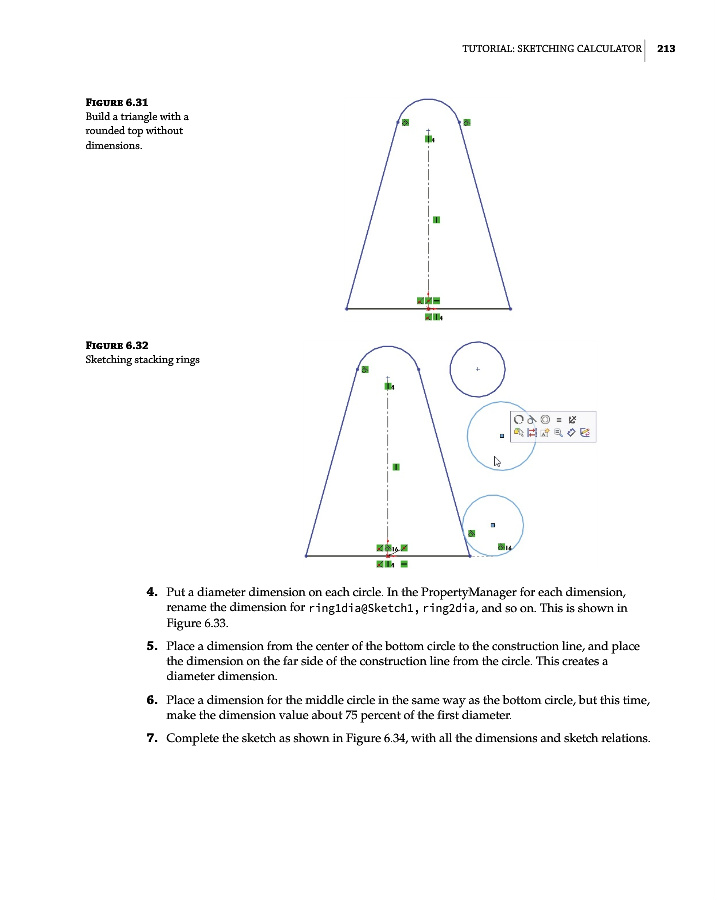 TUTORIAL: SKETCHING CALCULATOR 213

FIGURE 6.31
Build a triangle with a rounded top without dimensions.

FIGURE 6.32
Sketching stacking rings

4. Put a diameter dimension on each circle. In the PropertyManager for each dimension, rename the dimension for ring1dia@Sketch1, ring2dia, and so on. This is shown in Figure 6.33.

5. Place a dimension from the center of the bottom circle to the construction line, and place the dimension on the far side of the construction line from the circle. This creates a diameter dimension.

6. Place a dimension for the middle circle in the same way as the bottom circle, but this time, make the dimension value about 75 percent of the first diameter.

7. Complete the sketch as shown in Figure 6.34, with all the dimensions and sketch relations.