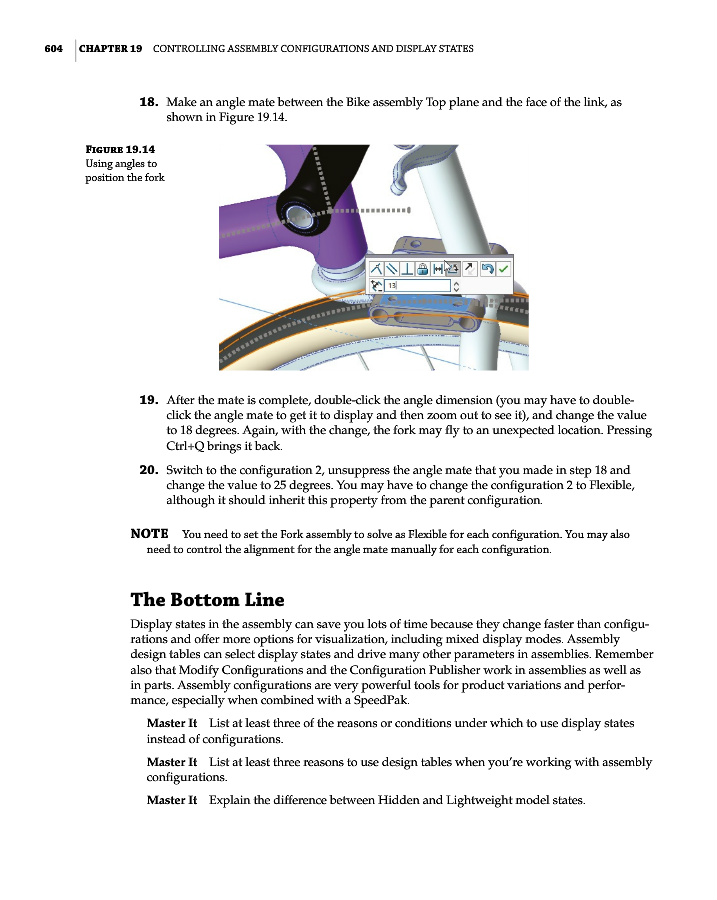 604 | CHAPTER 19 CONTROLLING ASSEMBLY CONFIGURATIONS AND DISPLAY STATES

18. Make an angle mate between the Bike assembly Top plane and the face of the link, as shown in Figure 19.14.

FIGURE 19.14
Using angles to position the fork

13

19. After the mate is complete, double-click the angle dimension (you may have to double-click the angle mate to get it to display and then zoom out to see it), and change the value to 18 degrees. Again, with the change, the fork may fly to an unexpected location. Pressing Ctrl+Q brings it back.

20. Switch to the configuration 2, unsuppress the angle mate that you made in step 18 and change the value to 25 degrees. You may have to change the configuration 2 to Flexible, although it should inherit this property from the parent configuration.

NOTE You need to set the Fork assembly to solve as Flexible for each configuration. You may also need to control the alignment for the angle mate manually for each configuration.

The Bottom Line

Display states in the assembly can save you lots of time because they change faster than configurations and offer more options for visualization, including mixed display modes. Assembly design tables can select display states and drive many other parameters in assemblies. Remember also that Modify Configurations and the Configuration Publisher work in assemblies as well as in parts. Assembly configurations are very powerful tools for product variations and performance, especially when combined with a SpeedPak.

Master It List at least three of the reasons or conditions under which to use display states instead of configurations.

Master It List at least three reasons to use design tables when you're working with assembly configurations.

Master It Explain the difference between Hidden and Lightweight model states.