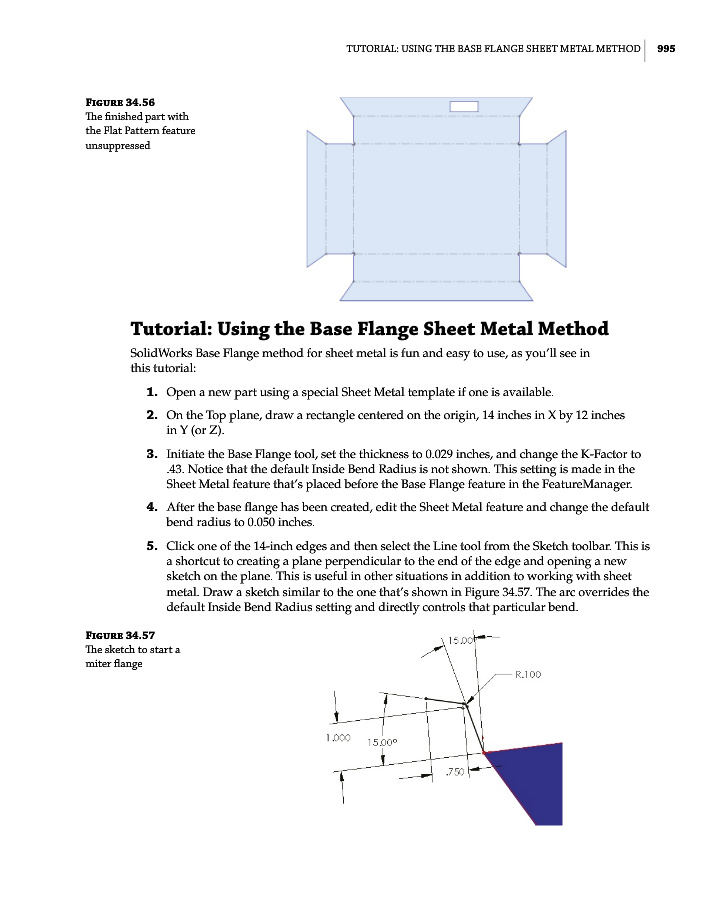 TUTORIAL: USING THE BASE FLANGE SHEET METAL METHOD 995

FIGURE 34.56
The finished part with the Flat Pattern feature unsuppressed

Tutorial: Using the Base Flange Sheet Metal Method

SolidWorks Base Flange method for sheet metal is fun and easy to use, as you'll see in this tutorial:

1. Open a new part using a special Sheet Metal template if one is available.

2. On the Top plane, draw a rectangle centered on the origin, 14 inches in X by 12 inches in Y (or Z).

3. Initiate the Base Flange tool, set the thickness to 0.029 inches, and change the K-Factor to .43. Notice that the default Inside Bend Radius is not shown. This setting is made in the Sheet Metal feature that's placed before the Base Flange feature in the FeatureManager.

4. After the base flange has been created, edit the Sheet Metal feature and change the default bend radius to 0.050 inches.

5. Click one of the 14-inch edges and then select the Line tool from the Sketch toolbar. This is a shortcut to creating a plane perpendicular to the end of the edge and opening a new sketch on the plane. This is useful in other situations in addition to working with sheet metal. Draw a sketch similar to the one that's shown in Figure 34.57. The arc overrides the default Inside Bend Radius setting and directly controls that particular bend.

FIGURE 34.57
The sketch to start a miter flange

15.00°
R.100
1.000
15.00°
.750