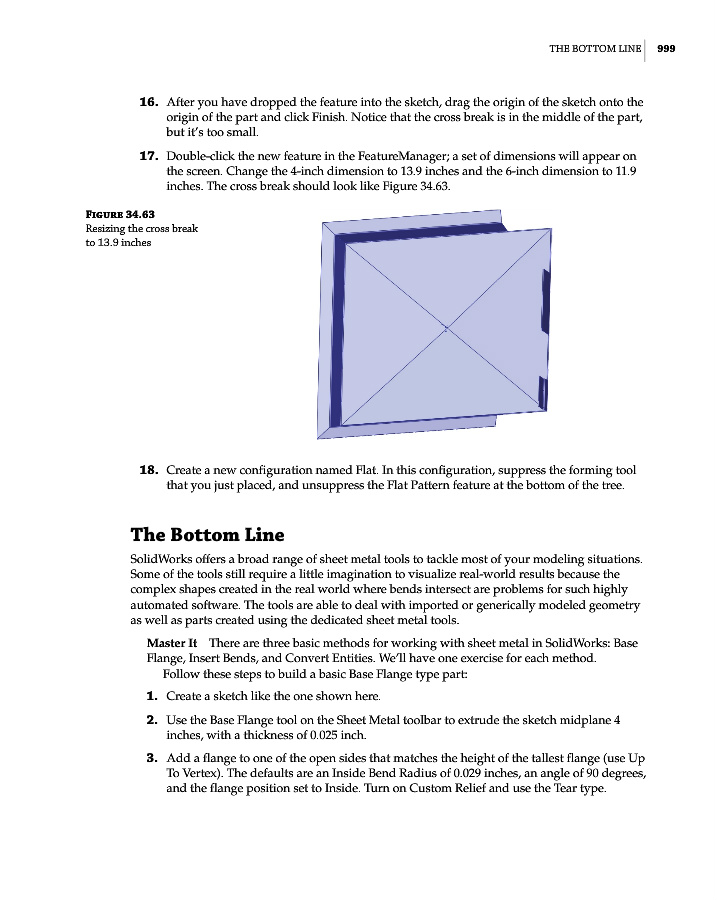 THE BOTTOM LINE 999

16. After you have dropped the feature into the sketch, drag the origin of the sketch onto the origin of the part and click Finish. Notice that the cross break is in the middle of the part, but it's too small.

17. Double-click the new feature in the FeatureManager; a set of dimensions will appear on the screen. Change the 4-inch dimension to 13.9 inches and the 6-inch dimension to 11.9 inches. The cross break should look like Figure 34.63.

FIGURE 34.63
Resizing the cross break to 13.9 inches

18. Create a new configuration named Flat. In this configuration, suppress the forming tool that you just placed, and unsuppress the Flat Pattern feature at the bottom of the tree.

The Bottom Line

SolidWorks offers a broad range of sheet metal tools to tackle most of your modeling situations. Some of the tools still require a little imagination to visualize real-world results because the complex shapes created in the real world where bends intersect are problems for such highly automated software. The tools are able to deal with imported or generically modeled geometry as well as parts created using the dedicated sheet metal tools.

Master It There are three basic methods for working with sheet metal in SolidWorks: Base Flange, Insert Bends, and Convert Entities. We'll have one exercise for each method.

Follow these steps to build a basic Base Flange type part:

1. Create a sketch like the one shown here.

2. Use the Base Flange tool on the Sheet Metal toolbar to extrude the sketch midplane 4 inches, with a thickness of 0.025 inch.

3. Add a flange to one of the open sides that matches the height of the tallest flange (use Up To Vertex). The defaults are an Inside Bend Radius of 0.029 inches, an angle of 90 degrees, and the flange position set to Inside. Turn on Custom Relief and use the Tear type.