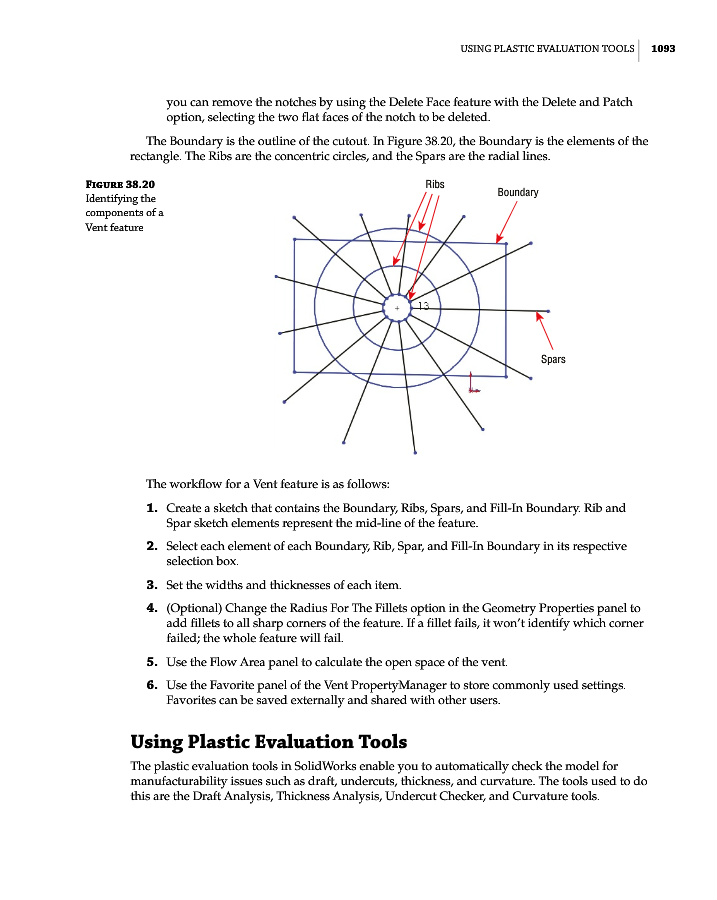 USING PLASTIC EVALUATION TOOLS | 1093

you can remove the notches by using the Delete Face feature with the Delete and Patch option, selecting the two flat faces of the notch to be deleted.

The Boundary is the outline of the cutout. In Figure 38.20, the Boundary is the elements of the rectangle. The Ribs are the concentric circles, and the Spars are the radial lines.

FIGURE 38.20
Identifying the components of a Vent feature

Ribs
Boundary
13
Spars

The workflow for a Vent feature is as follows:

1. Create a sketch that contains the Boundary, Ribs, Spars, and Fill-In Boundary. Rib and Spar sketch elements represent the mid-line of the feature.

2. Select each element of each Boundary, Rib, Spar, and Fill-In Boundary in its respective selection box.

3. Set the widths and thicknesses of each item.

4. (Optional) Change the Radius For The Fillets option in the Geometry Properties panel to add fillets to all sharp corners of the feature. If a fillet fails, it won't identify which corner failed; the whole feature will fail.

5. Use the Flow Area panel to calculate the open space of the vent.

6. Use the Favorite panel of the Vent PropertyManager to store commonly used settings. Favorites can be saved externally and shared with other users.

Using Plastic Evaluation Tools

The plastic evaluation tools in SolidWorks enable you to automatically check the model for manufacturability issues such as draft, undercuts, thickness, and curvature. The tools used to do this are the Draft Analysis, Thickness Analysis, Undercut Checker, and Curvature tools.