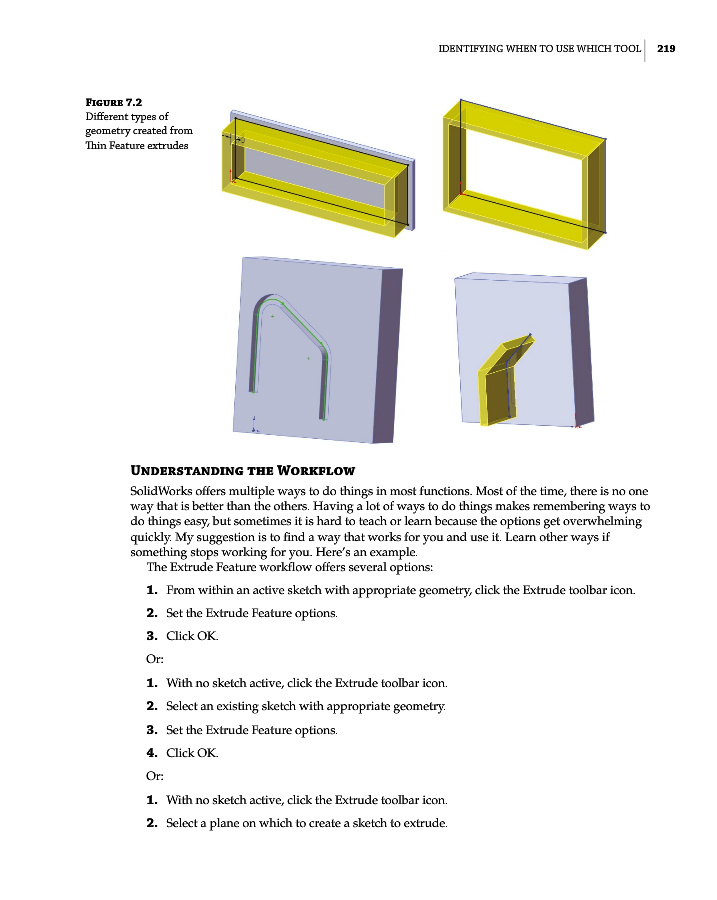 IDENTIFYING WHEN TO USE WHICH TOOL 219

FIGURE 7.2
Different types of geometry created from Thin Feature extrudes

UNDERSTANDING THE WORKFLOW

SolidWorks offers multiple ways to do things in most functions. Most of the time, there is no one way that is better than the others. Having a lot of ways to do things makes remembering ways to do things easy, but sometimes it is hard to teach or learn because the options get overwhelming quickly. My suggestion is to find a way that works for you and use it. Learn other ways if something stops working for you. Here's an example.

The Extrude Feature workflow offers several options:

1. From within an active sketch with appropriate geometry, click the Extrude toolbar icon.
2. Set the Extrude Feature options.
3. Click OK.

Or:

1. With no sketch active, click the Extrude toolbar icon.
2. Select an existing sketch with appropriate geometry.
3. Set the Extrude Feature options.
4. Click OK.

Or:

1. With no sketch active, click the Extrude toolbar icon.
2. Select a plane on which to create a sketch to extrude.