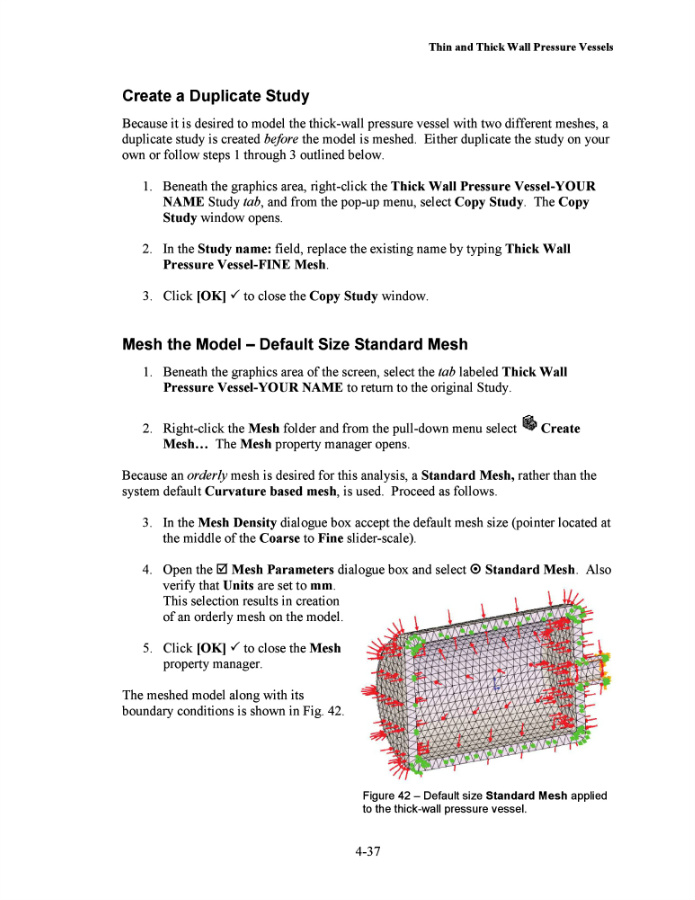 Thin and Thick Wall Pressure Vessels

Create a Duplicate Study

Because it is desired to model the thick-wall pressure vessel with two different meshes, a duplicate study is created before the model is meshed. Either duplicate the study on your own or follow steps 1 through 3 outlined below.

1. Beneath the graphics area, right-click the Thick Wall Pressure Vessel-YOUR NAME Study tab, and from the pop-up menu, select Copy Study. The Copy Study window opens.

2. In the Study name: field, replace the existing name by typing Thick Wall Pressure Vessel-FINE Mesh.

3. Click [OK] ✓ to close the Copy Study window.

Mesh the Model – Default Size Standard Mesh

1. Beneath the graphics area of the screen, select the tab labeled Thick Wall Pressure Vessel-YOUR NAME to return to the original Study.

2. Right-click the Mesh folder and from the pull-down menu select Create Mesh… The Mesh property manager opens.

Because an orderly mesh is desired for this analysis, a Standard Mesh, rather than the system default Curvature based mesh, is used. Proceed as follows.

3. In the Mesh Density dialogue box accept the default mesh size (pointer located at the middle of the Coarse to Fine slider-scale).

4. Open the ☑ Mesh Parameters dialogue box and select ⊙ Standard Mesh. Also verify that Units are set to mm. This selection results in creation of an orderly mesh on the model.

5. Click [OK] ✓ to close the Mesh property manager.

The meshed model along with its boundary conditions is shown in Fig. 42.

Figure 42 – Default size Standard Mesh applied to the thick-wall pressure vessel.

4-37