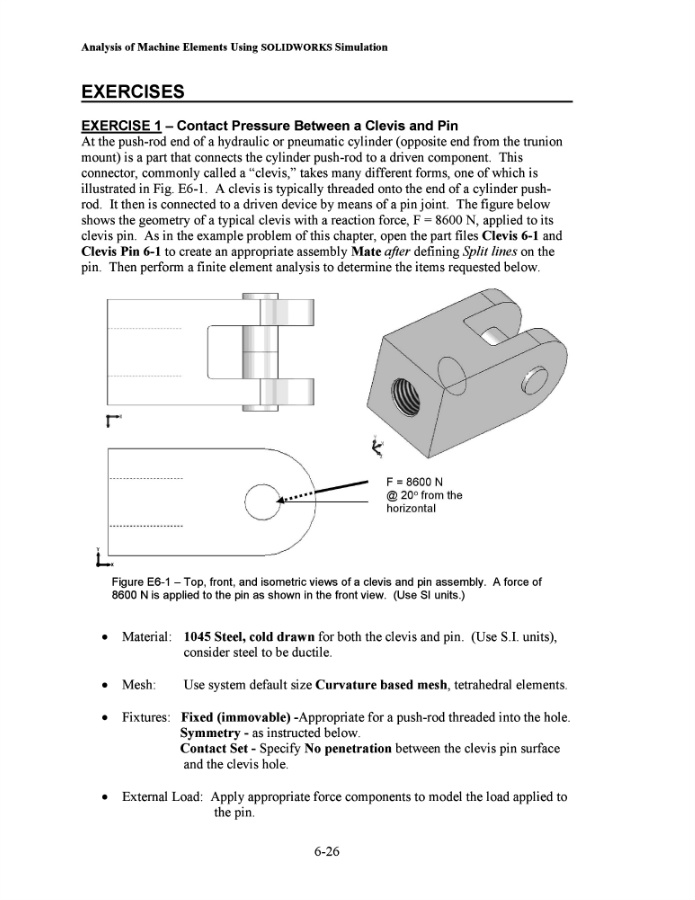 Analysis of Machine Elements Using SOLIDWORKS Simulation

EXERCISES

EXERCISE 1 – Contact Pressure Between a Clevis and Pin

At the push-rod end of a hydraulic or pneumatic cylinder (opposite end from the trunion mount) is a part that connects the cylinder push-rod to a driven component. This connector, commonly called a "clevis," takes many different forms, one of which is illustrated in Fig. E6-1. A clevis is typically threaded onto the end of a cylinder push-rod. It then is connected to a driven device by means of a pin joint. The figure below shows the geometry of a typical clevis with a reaction force, F = 8600 N, applied to its clevis pin. As in the example problem of this chapter, open the part files Clevis 6-1 and Clevis Pin 6-1 to create an appropriate assembly Mate after defining Split lines on the pin. Then perform a finite element analysis to determine the items requested below.

F = 8600 N
@ 20° from the horizontal

Figure E6-1 – Top, front, and isometric views of a clevis and pin assembly. A force of 8600 N is applied to the pin as shown in the front view. (Use SI units.)

• Material: 1045 Steel, cold drawn for both the clevis and pin. (Use S.I. units), consider steel to be ductile.

• Mesh: Use system default size Curvature based mesh, tetrahedral elements.

• Fixtures: Fixed (immovable) -Appropriate for a push-rod threaded into the hole.
Symmetry - as instructed below.
Contact Set - Specify No penetration between the clevis pin surface and the clevis hole.

• External Load: Apply appropriate force components to model the load applied to the pin.

6-26