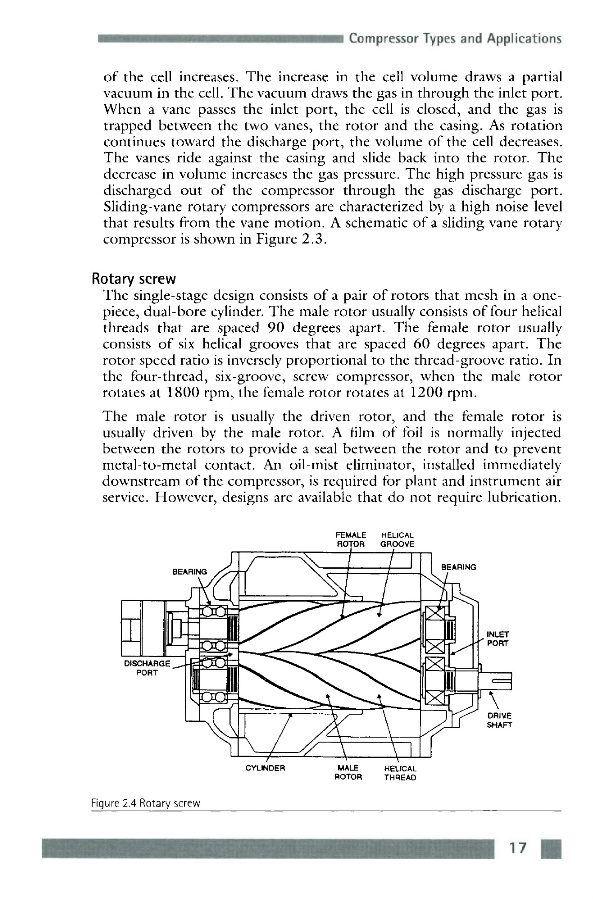 Compressor Types and Applications

of the cell increases. The increase in the cell volume draws a partial vacuum in the cell. The vacuum draws the gas in through the inlet port. When a vane passes the inlet port, the cell is closed, and the gas is trapped between the two vanes, the rotor and the casing. As rotation continues toward the discharge port, the volume of the cell decreases. The vanes ride against the casing and slide back into the rotor. The decrease in volume increases the gas pressure. The high pressure gas is discharged out of the compressor through the gas discharge port. Sliding-vane rotary compressors are characterized by a high noise level that results from the vane motion. A schematic of a sliding vane rotary compressor is shown in Figure 2.3.

Rotary screw

The single-stage design consists of a pair of rotors that mesh in a one-piece, dual-bore cylinder. The male rotor usually consists of four helical threads that are spaced 90 degrees apart. The female rotor usually consists of six helical grooves that are spaced 60 degrees apart. The rotor speed ratio is inversely proportional to the thread-groove ratio. In the four-thread, six-groove, screw compressor, when the male rotor rotates at 1800 rpm, the female rotor rotates at 1200 rpm.

The male rotor is usually the driven rotor, and the female rotor is usually driven by the male rotor. A film of foil is normally injected between the rotors to provide a seal between the rotor and to prevent metal-to-metal contact. An oil-mist eliminator, installed immediately downstream of the compressor, is required for plant and instrument air service. However, designs are available that do not require lubrication.

FEMALE ROTOR
HELICAL GROOVE
BEARING
BEARING
INLET PORT
DISCHARGE PORT
DRIVE SHAFT
CYLINDER
MALE ROTOR
HELICAL THREAD

Figure 2.4 Rotary screw

17