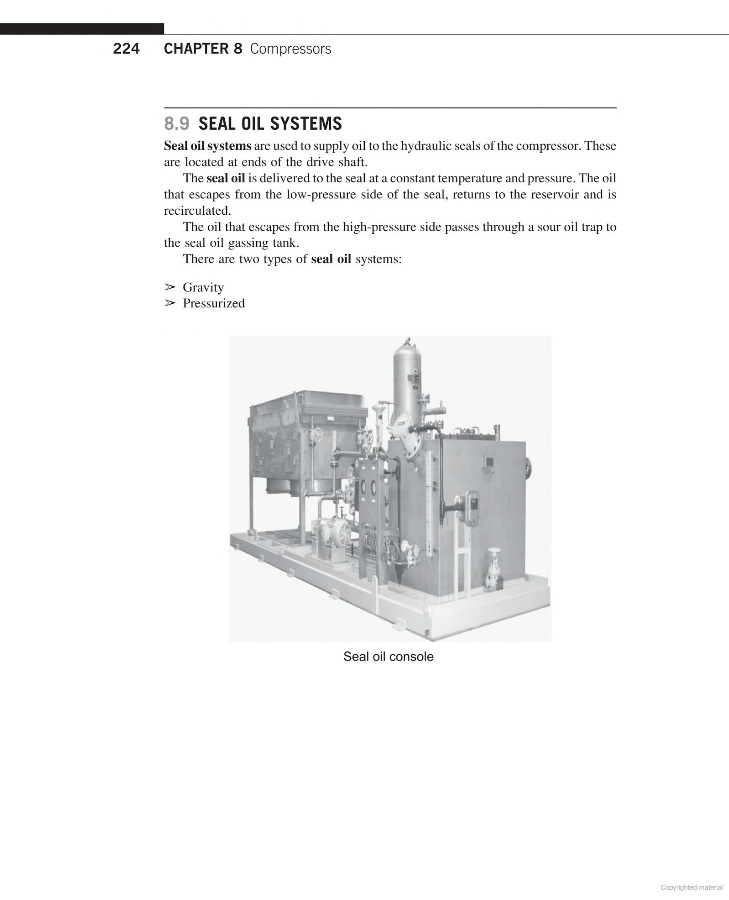 224 CHAPTER 8 Compressors

8.9 SEAL OIL SYSTEMS

Seal oil systems are used to supply oil to the hydraulic seals of the compressor. These are located at ends of the drive shaft.

The seal oil is delivered to the seal at a constant temperature and pressure. The oil that escapes from the low-pressure side of the seal, returns to the reservoir and is recirculated.

The oil that escapes from the high-pressure side passes through a sour oil trap to the seal oil gassing tank.

There are two types of seal oil systems:

➢ Gravity
➢ Pressurized

Seal oil console

Copyrighted material