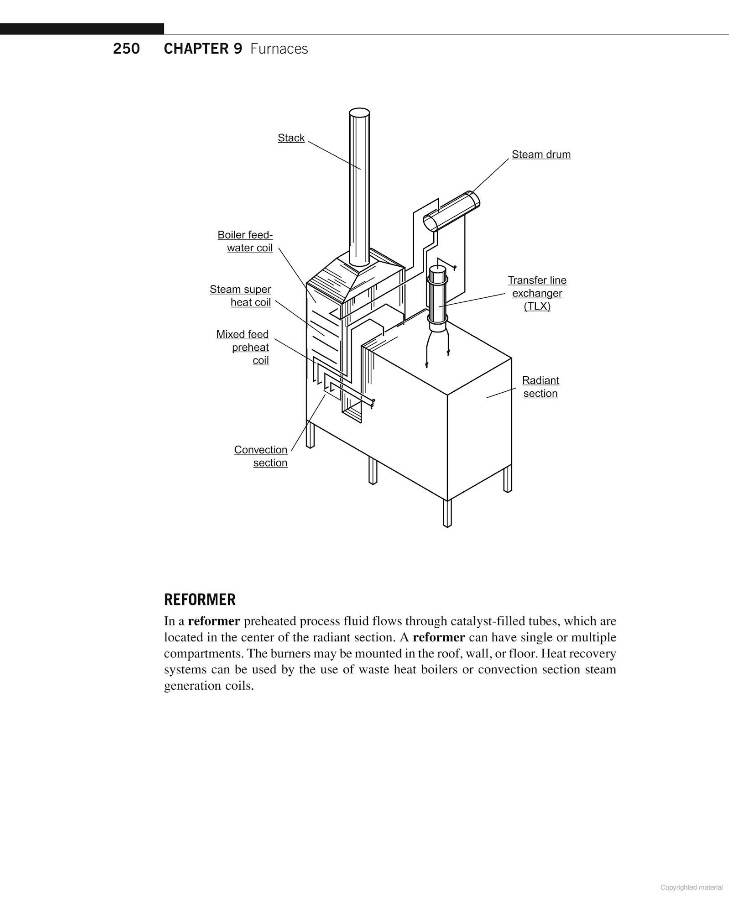 250 CHAPTER 9 Furnaces

Stack

Steam drum

Boiler feed-water coil

Steam super heat coil

Transfer line exchanger (TLX)

Mixed feed preheat coil

Radiant section

Convection section

REFORMER

In a reformer preheated process fluid flows through catalyst-filled tubes, which are located in the center of the radiant section. A reformer can have single or multiple compartments. The burners may be mounted in the roof, wall, or floor. Heat recovery systems can be used by the use of waste heat boilers or convection section steam generation coils.

Copyrighted material