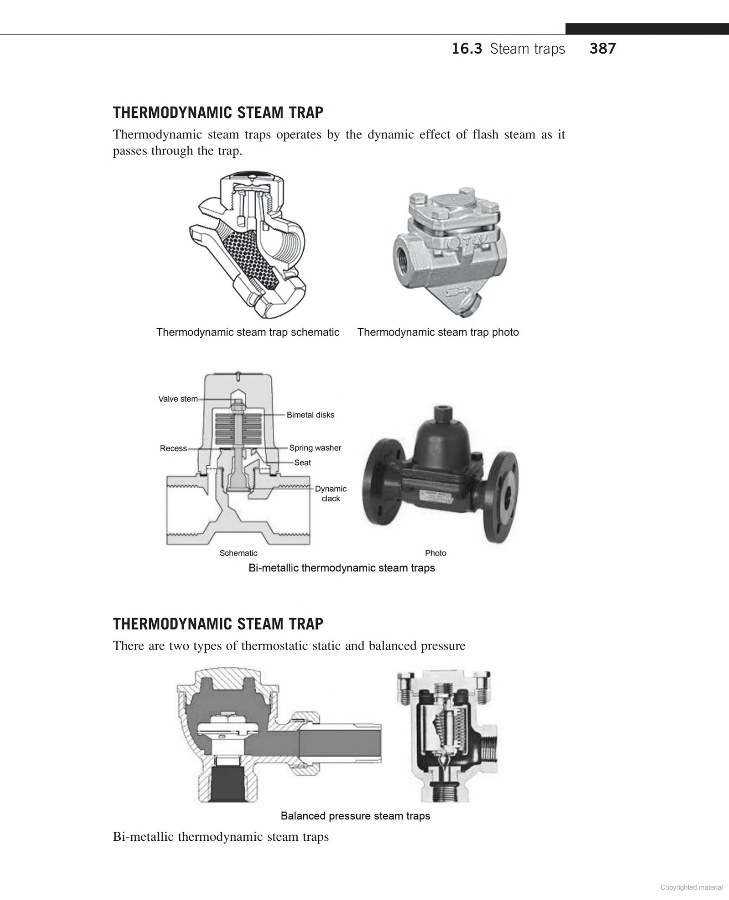 16.3 Steam traps 387

THERMODYNAMIC STEAM TRAP

Thermodynamic steam traps operates by the dynamic effect of flash steam as it passes through the trap.

Thermodynamic steam trap schematic

Thermodynamic steam trap photo

Valve stem

Bimetal disks

Recess

Spring washer

Seat

Dynamic clack

Schematic

Photo

Bi-metallic thermodynamic steam traps

THERMODYNAMIC STEAM TRAP

There are two types of thermostatic static and balanced pressure

Balanced pressure steam traps

Bi-metallic thermodynamic steam traps

Copyrighted material