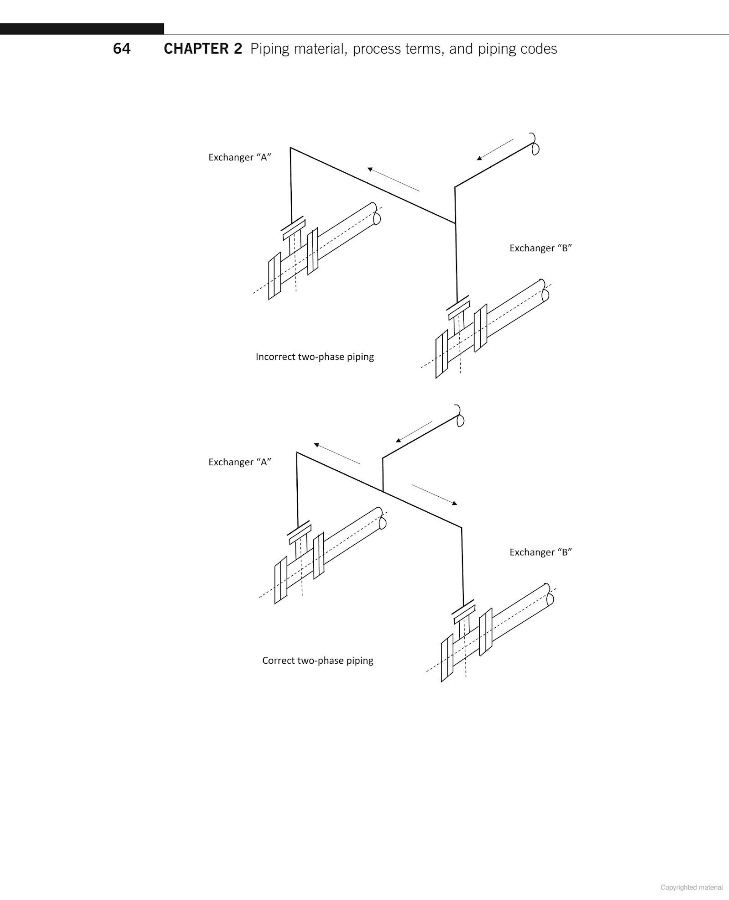 64 CHAPTER 2 Piping material, process terms, and piping codes

Exchanger "A"

Exchanger "B"

Incorrect two-phase piping

Exchanger "A"

Exchanger "B"

Correct two-phase piping

Copyrighted material