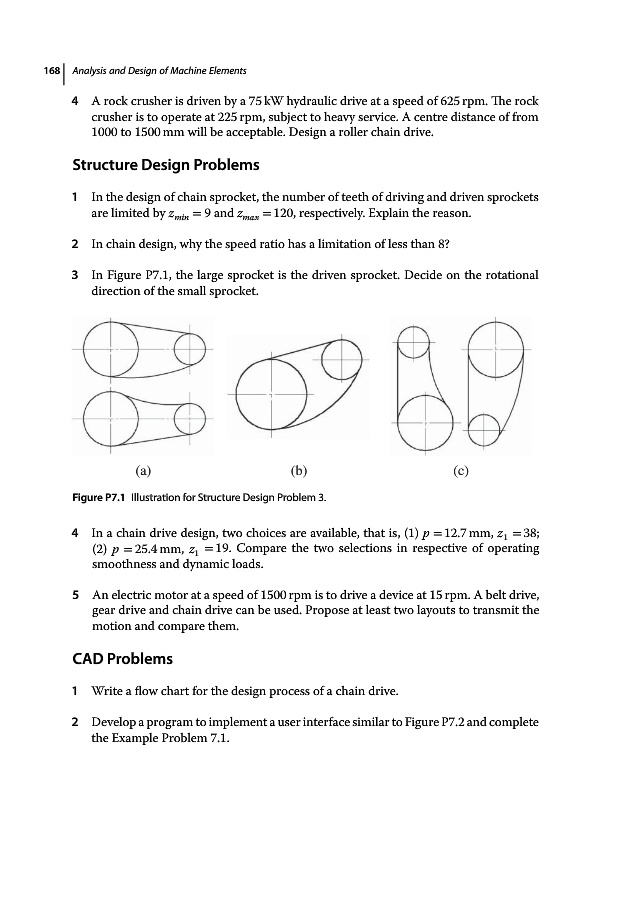 168 Analysis and Design of Machine Elements

4 A rock crusher is driven by a 75 kW hydraulic drive at a speed of 625 rpm. The rock crusher is to operate at 225 rpm, subject to heavy service. A centre distance of from 1000 to 1500 mm will be acceptable. Design a roller chain drive.

Structure Design Problems

1 In the design of chain sprocket, the number of teeth of driving and driven sprockets are limited by $z_{min} = 9$ and $z_{max} = 120$, respectively. Explain the reason.

2 In chain design, why the speed ratio has a limitation of less than 8?

3 In Figure P7.1, the large sprocket is the driven sprocket. Decide on the rotational direction of the small sprocket.

(a)

(b)

(c)

Figure P7.1 Illustration for Structure Design Problem 3.

4 In a chain drive design, two choices are available, that is, (1) $p = 12.7$ mm, $z_1 = 38$; (2) $p = 25.4$ mm, $z_1 = 19$. Compare the two selections in respective of operating smoothness and dynamic loads.

5 An electric motor at a speed of 1500 rpm is to drive a device at 15 rpm. A belt drive, gear drive and chain drive can be used. Propose at least two layouts to transmit the motion and compare them.

CAD Problems

1 Write a flow chart for the design process of a chain drive.

2 Develop a program to implement a user interface similar to Figure P7.2 and complete the Example Problem 7.1.