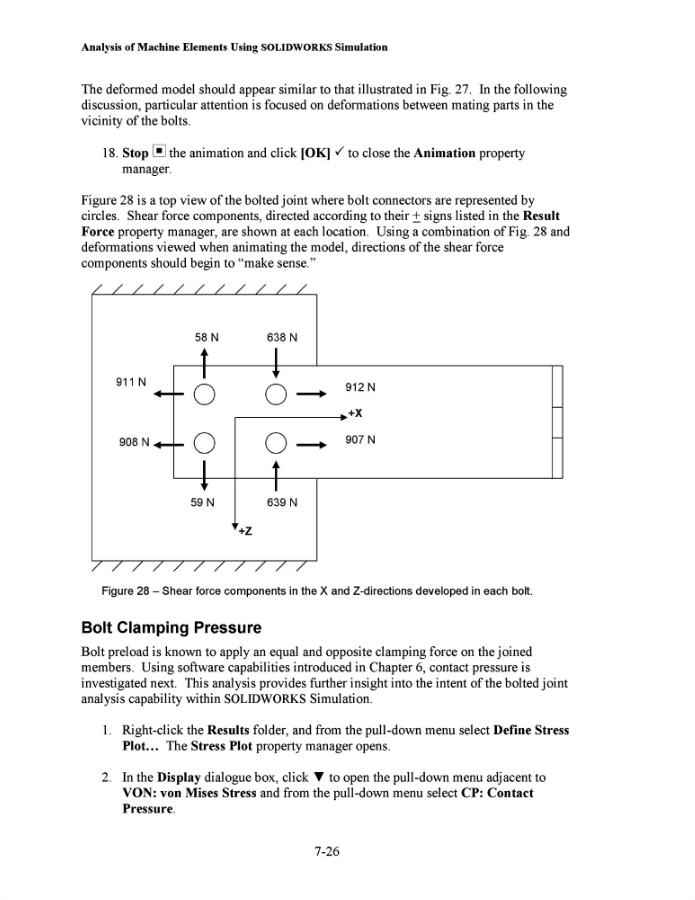 Analysis of Machine Elements Using SOLIDWORKS Simulation

The deformed model should appear similar to that illustrated in Fig. 27. In the following discussion, particular attention is focused on deformations between mating parts in the vicinity of the bolts.

18. Stop ■ the animation and click [OK] ✓ to close the Animation property manager.

Figure 28 is a top view of the bolted joint where bolt connectors are represented by circles. Shear force components, directed according to their $\pm$ signs listed in the Result Force property manager, are shown at each location. Using a combination of Fig. 28 and deformations viewed when animating the model, directions of the shear force components should begin to "make sense."

58 N
638 N
911 N
912 N
+X
908 N
907 N
59 N
639 N
+Z

Figure 28 – Shear force components in the X and Z-directions developed in each bolt.

Bolt Clamping Pressure

Bolt preload is known to apply an equal and opposite clamping force on the joined members. Using software capabilities introduced in Chapter 6, contact pressure is investigated next. This analysis provides further insight into the intent of the bolted joint analysis capability within SOLIDWORKS Simulation.

1. Right-click the Results folder, and from the pull-down menu select Define Stress Plot… The Stress Plot property manager opens.

2. In the Display dialogue box, click ▼ to open the pull-down menu adjacent to VON: von Mises Stress and from the pull-down menu select CP: Contact Pressure.

7-26