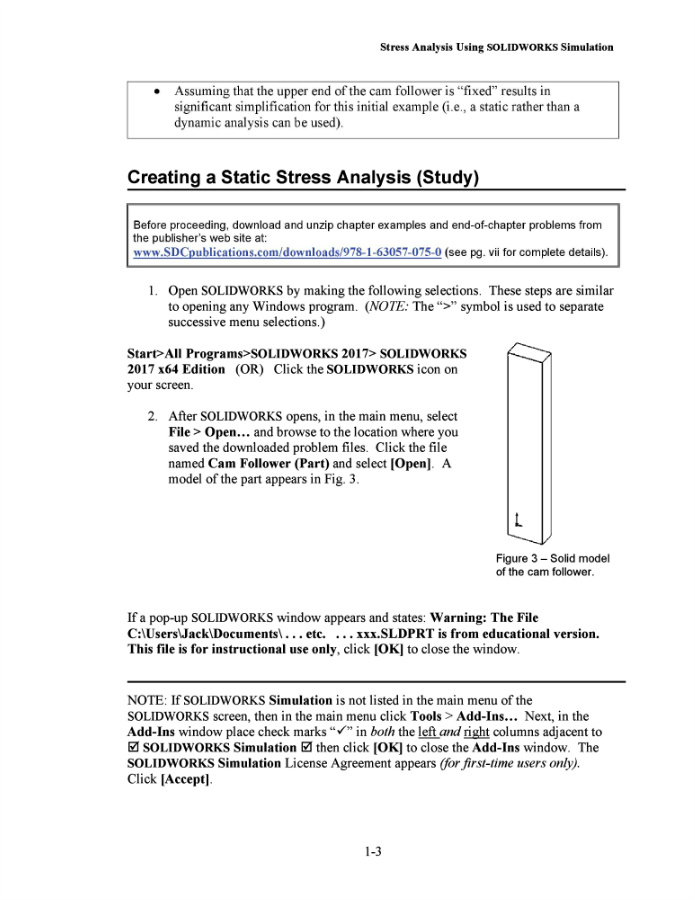 Stress Analysis Using SOLIDWORKS Simulation

• Assuming that the upper end of the cam follower is "fixed" results in significant simplification for this initial example (i.e., a static rather than a dynamic analysis can be used).

Creating a Static Stress Analysis (Study)

Before proceeding, download and unzip chapter examples and end-of-chapter problems from the publisher's web site at:
www.SDCpublications.com/downloads/978-1-63057-075-0 (see pg. vii for complete details).

1. Open SOLIDWORKS by making the following selections. These steps are similar to opening any Windows program. (NOTE: The ">" symbol is used to separate successive menu selections.)

Start>All Programs>SOLIDWORKS 2017> SOLIDWORKS 2017 x64 Edition (OR) Click the SOLIDWORKS icon on your screen.

2. After SOLIDWORKS opens, in the main menu, select File > Open… and browse to the location where you saved the downloaded problem files. Click the file named Cam Follower (Part) and select [Open]. A model of the part appears in Fig. 3.

Figure 3 – Solid model of the cam follower.

If a pop-up SOLIDWORKS window appears and states: Warning: The File C:\Users\Jack\Documents\ . . . etc. . . . xxx.SLDPRT is from educational version. This file is for instructional use only, click [OK] to close the window.

NOTE: If SOLIDWORKS Simulation is not listed in the main menu of the SOLIDWORKS screen, then in the main menu click Tools > Add-Ins… Next, in the Add-Ins window place check marks "✓" in both the left and right columns adjacent to ☑ SOLIDWORKS Simulation ☑ then click [OK] to close the Add-Ins window. The SOLIDWORKS Simulation License Agreement appears (for first-time users only). Click [Accept].

1-3