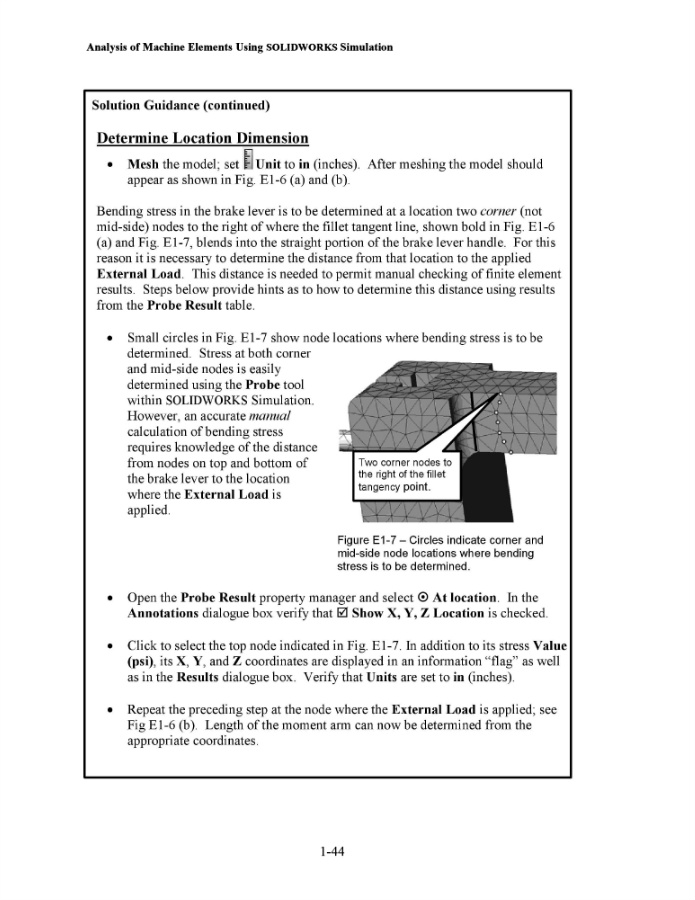 Analysis of Machine Elements Using SOLIDWORKS Simulation

Solution Guidance (continued)

Determine Location Dimension

• Mesh the model; set Unit to in (inches). After meshing the model should appear as shown in Fig. E1-6 (a) and (b).

Bending stress in the brake lever is to be determined at a location two corner (not mid-side) nodes to the right of where the fillet tangent line, shown bold in Fig. E1-6 (a) and Fig. E1-7, blends into the straight portion of the brake lever handle. For this reason it is necessary to determine the distance from that location to the applied External Load. This distance is needed to permit manual checking of finite element results. Steps below provide hints as to how to determine this distance using results from the Probe Result table.

• Small circles in Fig. E1-7 show node locations where bending stress is to be determined. Stress at both corner and mid-side nodes is easily determined using the Probe tool within SOLIDWORKS Simulation. However, an accurate manual calculation of bending stress requires knowledge of the distance from nodes on top and bottom of the brake lever to the location where the External Load is applied.

Two corner nodes to the right of the fillet tangency point.

Figure E1-7 – Circles indicate corner and mid-side node locations where bending stress is to be determined.

• Open the Probe Result property manager and select ⊙ At location. In the Annotations dialogue box verify that ☑ Show X, Y, Z Location is checked.

• Click to select the top node indicated in Fig. E1-7. In addition to its stress Value (psi), its X, Y, and Z coordinates are displayed in an information "flag" as well as in the Results dialogue box. Verify that Units are set to in (inches).

• Repeat the preceding step at the node where the External Load is applied; see Fig E1-6 (b). Length of the moment arm can now be determined from the appropriate coordinates.

1-44