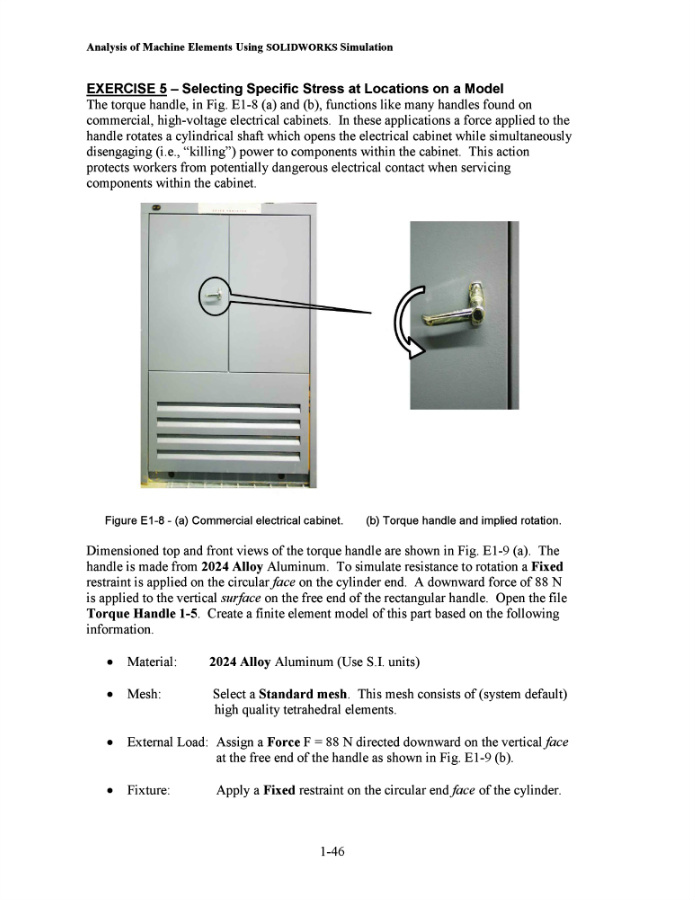 Analysis of Machine Elements Using SOLIDWORKS Simulation

EXERCISE 5 – Selecting Specific Stress at Locations on a Model
The torque handle, in Fig. E1-8 (a) and (b), functions like many handles found on commercial, high-voltage electrical cabinets. In these applications a force applied to the handle rotates a cylindrical shaft which opens the electrical cabinet while simultaneously disengaging (i.e., "killing") power to components within the cabinet. This action protects workers from potentially dangerous electrical contact when servicing components within the cabinet.

Figure E1-8 - (a) Commercial electrical cabinet. (b) Torque handle and implied rotation.

Dimensioned top and front views of the torque handle are shown in Fig. E1-9 (a). The handle is made from 2024 Alloy Aluminum. To simulate resistance to rotation a Fixed restraint is applied on the circular face on the cylinder end. A downward force of 88 N is applied to the vertical surface on the free end of the rectangular handle. Open the file Torque Handle 1-5. Create a finite element model of this part based on the following information.

• Material: 2024 Alloy Aluminum (Use S.I. units)

• Mesh: Select a Standard mesh. This mesh consists of (system default) high quality tetrahedral elements.

• External Load: Assign a Force F = 88 N directed downward on the vertical face at the free end of the handle as shown in Fig. E1-9 (b).

• Fixture: Apply a Fixed restraint on the circular end face of the cylinder.

1-46