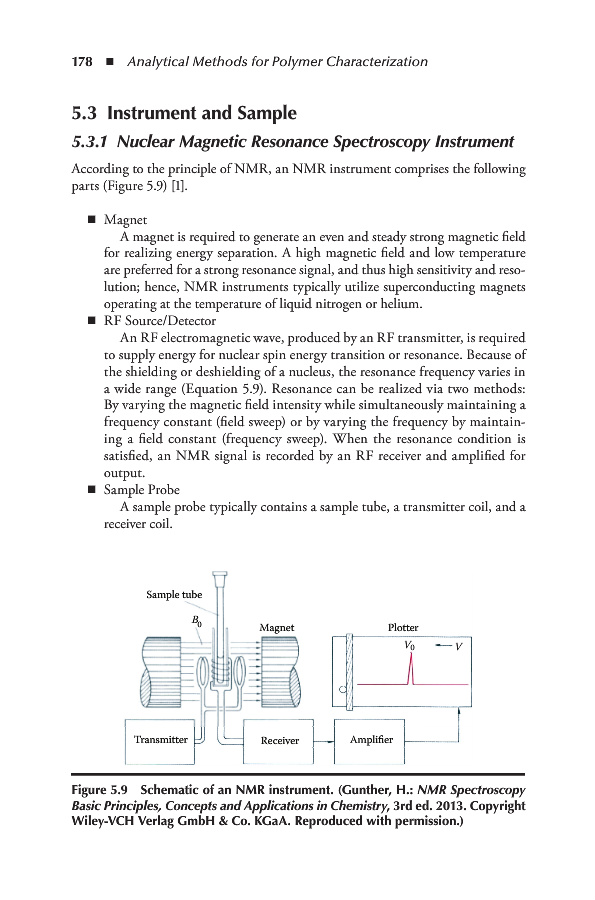 178 ■ Analytical Methods for Polymer Characterization

5.3 Instrument and Sample

5.3.1 Nuclear Magnetic Resonance Spectroscopy Instrument

According to the principle of NMR, an NMR instrument comprises the following parts (Figure 5.9) [1].

■ Magnet
A magnet is required to generate an even and steady strong magnetic field for realizing energy separation. A high magnetic field and low temperature are preferred for a strong resonance signal, and thus high sensitivity and resolution; hence, NMR instruments typically utilize superconducting magnets operating at the temperature of liquid nitrogen or helium.

■ RF Source/Detector
An RF electromagnetic wave, produced by an RF transmitter, is required to supply energy for nuclear spin energy transition or resonance. Because of the shielding or deshielding of a nucleus, the resonance frequency varies in a wide range (Equation 5.9). Resonance can be realized via two methods: By varying the magnetic field intensity while simultaneously maintaining a frequency constant (field sweep) or by varying the frequency by maintaining a field constant (frequency sweep). When the resonance condition is satisfied, an NMR signal is recorded by an RF receiver and amplified for output.

■ Sample Probe
A sample probe typically contains a sample tube, a transmitter coil, and a receiver coil.

Sample tube
$B_0$
Magnet
Plotter
$V_0$
$V$
Transmitter
Receiver
Amplifier

Figure 5.9 Schematic of an NMR instrument. (Gunther, H.: NMR Spectroscopy Basic Principles, Concepts and Applications in Chemistry, 3rd ed. 2013. Copyright Wiley-VCH Verlag GmbH & Co. KGaA. Reproduced with permission.)