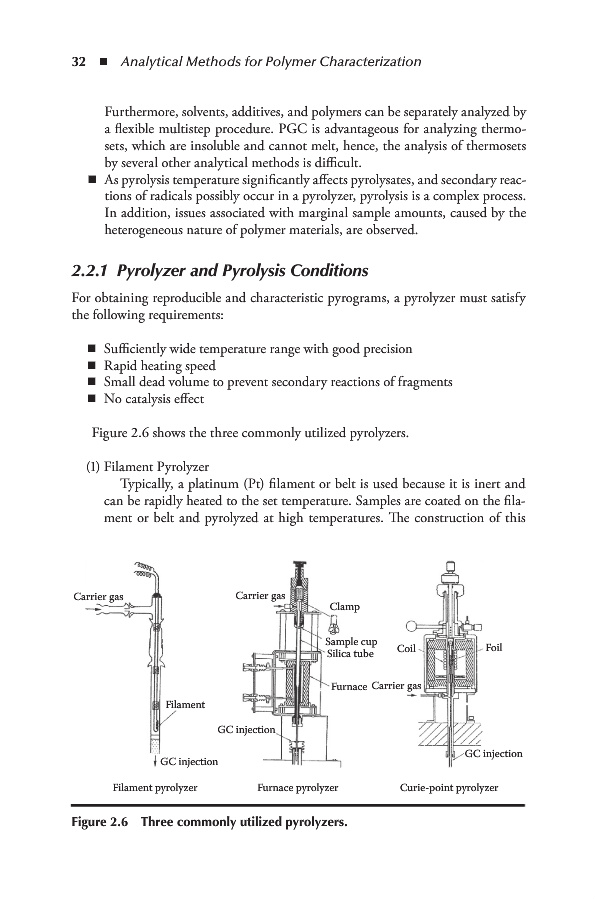 32 ■ Analytical Methods for Polymer Characterization

Furthermore, solvents, additives, and polymers can be separately analyzed by a flexible multistep procedure. PGC is advantageous for analyzing thermosets, which are insoluble and cannot melt, hence, the analysis of thermosets by several other analytical methods is difficult.

■ As pyrolysis temperature significantly affects pyrolysates, and secondary reactions of radicals possibly occur in a pyrolyzer, pyrolysis is a complex process. In addition, issues associated with marginal sample amounts, caused by the heterogeneous nature of polymer materials, are observed.

2.2.1 Pyrolyzer and Pyrolysis Conditions

For obtaining reproducible and characteristic pyrograms, a pyrolyzer must satisfy the following requirements:

■ Sufficiently wide temperature range with good precision
■ Rapid heating speed
■ Small dead volume to prevent secondary reactions of fragments
■ No catalysis effect

Figure 2.6 shows the three commonly utilized pyrolyzers.

(1) Filament Pyrolyzer

Typically, a platinum (Pt) filament or belt is used because it is inert and can be rapidly heated to the set temperature. Samples are coated on the filament or belt and pyrolyzed at high temperatures. The construction of this

Carrier gas
Filament
GC injection
Filament pyrolyzer

Carrier gas
Clamp
Sample cup
Silica tube
Furnace
GC injection
Furnace pyrolyzer

Coil
Foil
Carrier gas
GC injection
Curie-point pyrolyzer

Figure 2.6 Three commonly utilized pyrolyzers.