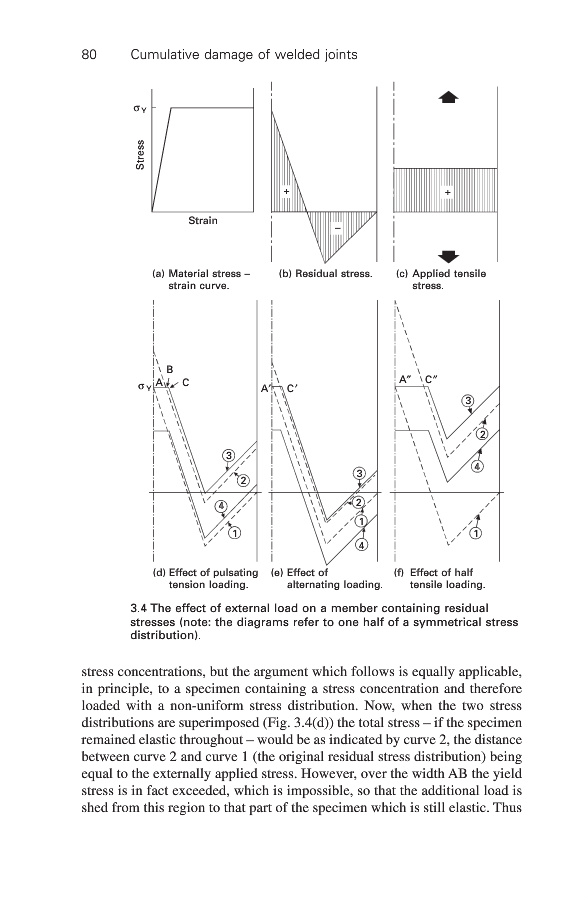 80 Cumulative damage of welded joints

$\sigma_Y$

Stress

Strain

+

−

+

(a) Material stress – strain curve.

(b) Residual stress.

(c) Applied tensile stress.

B

$\sigma_Y$ A C

A′ C′

A″ C″

3

2

4

1

3

2

1

4

3

2

4

1

(d) Effect of pulsating tension loading.

(e) Effect of alternating loading.

(f) Effect of half tensile loading.

3.4 The effect of external load on a member containing residual stresses (note: the diagrams refer to one half of a symmetrical stress distribution).

stress concentrations, but the argument which follows is equally applicable, in principle, to a specimen containing a stress concentration and therefore loaded with a non-uniform stress distribution. Now, when the two stress distributions are superimposed (Fig. 3.4(d)) the total stress – if the specimen remained elastic throughout – would be as indicated by curve 2, the distance between curve 2 and curve 1 (the original residual stress distribution) being equal to the externally applied stress. However, over the width AB the yield stress is in fact exceeded, which is impossible, so that the additional load is shed from this region to that part of the specimen which is still elastic. Thus