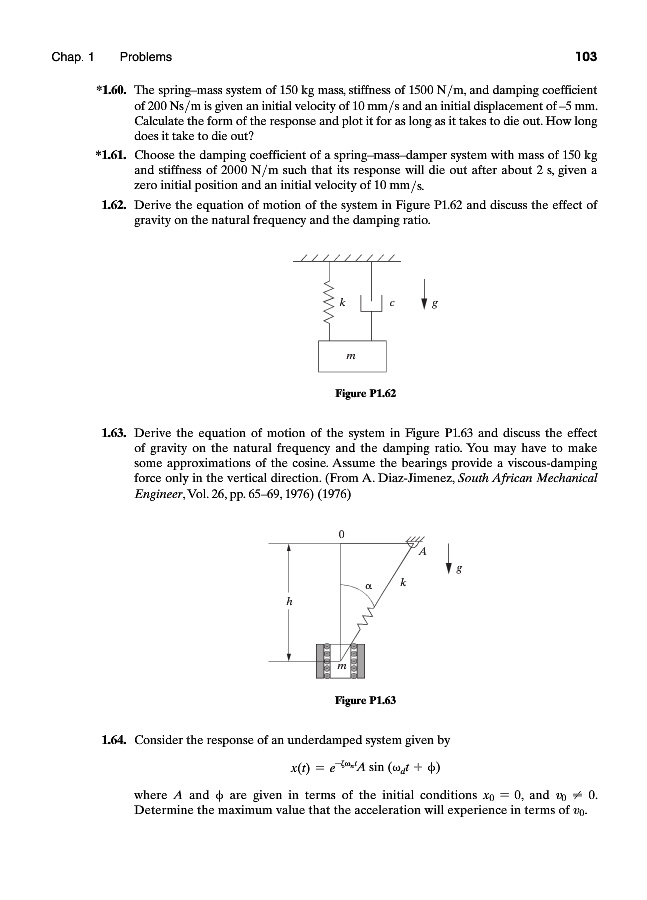 Chap. 1 Problems 103

*1.60. The spring–mass system of 150 kg mass, stiffness of 1500 N/m, and damping coefficient of 200 Ns/m is given an initial velocity of 10 mm/s and an initial displacement of –5 mm. Calculate the form of the response and plot it for as long as it takes to die out. How long does it take to die out?

*1.61. Choose the damping coefficient of a spring–mass–damper system with mass of 150 kg and stiffness of 2000 N/m such that its response will die out after about 2 s, given a zero initial position and an initial velocity of 10 mm/s.

1.62. Derive the equation of motion of the system in Figure P1.62 and discuss the effect of gravity on the natural frequency and the damping ratio.

k c g m

Figure P1.62

1.63. Derive the equation of motion of the system in Figure P1.63 and discuss the effect of gravity on the natural frequency and the damping ratio. You may have to make some approximations of the cosine. Assume the bearings provide a viscous-damping force only in the vertical direction. (From A. Diaz-Jimenez, South African Mechanical Engineer, Vol. 26, pp. 65–69, 1976) (1976)

0 A g α k h m

Figure P1.63

1.64. Consider the response of an underdamped system given by

$x(t) = e^{-\zeta\omega_n t}A \sin(\omega_d t + \phi)$

where $A$ and $\phi$ are given in terms of the initial conditions $x_0 = 0$, and $v_0 \neq 0$. Determine the maximum value that the acceleration will experience in terms of $v_0$.